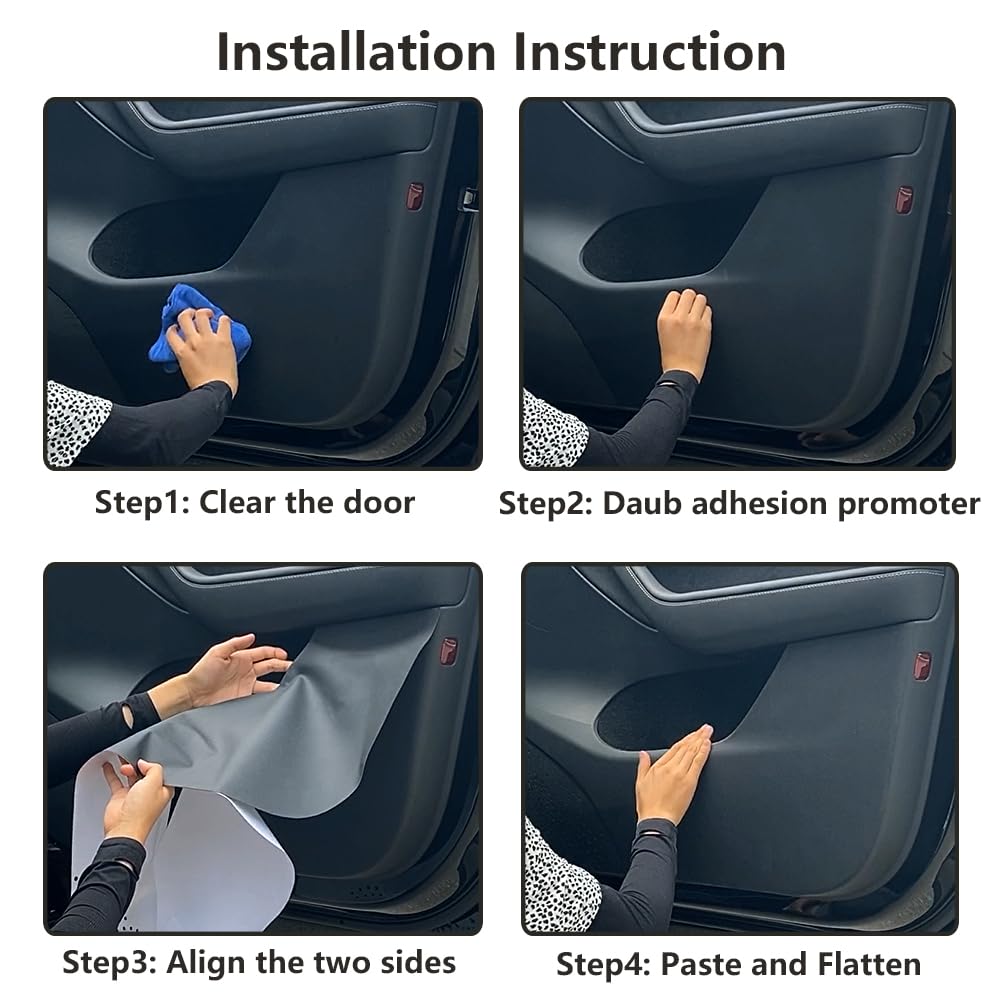 Installation Instruction

Step1: Clear the door

Step2: Daub adhesion promoter

Step3: Align the two sides

Step4: Paste and Flatten