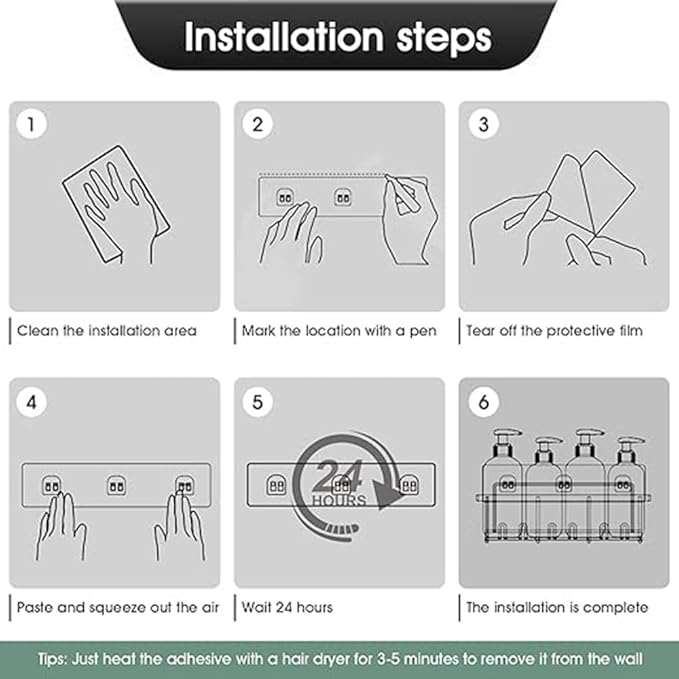 Installation steps

1

Clean the installation area

2

Mark the location with a pen

3

Tear off the protective film

4

Paste and squeeze out the air

5

24 HOURS

Wait 24 hours

6

The installation is complete

Tips: Just heat the adhesive with a hair dryer for 3-5 minutes to remove it from the wall