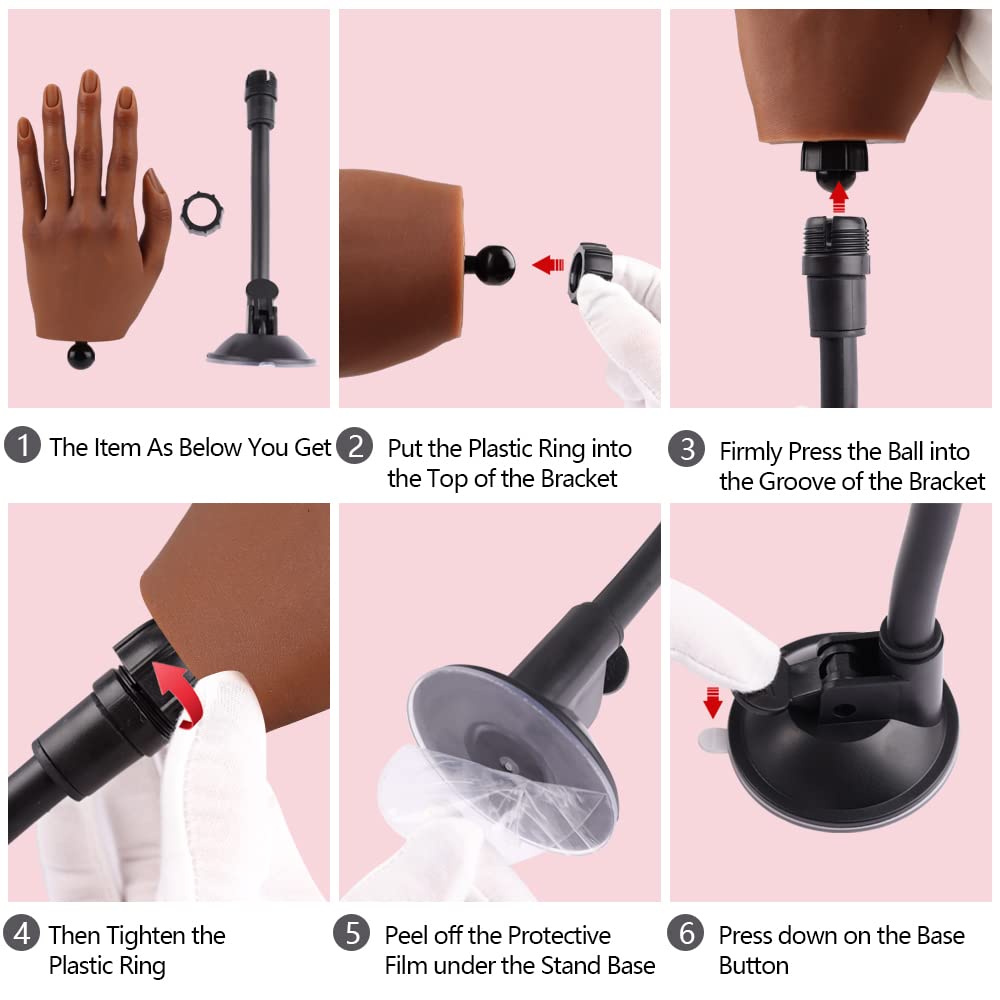 1 The Item As Below You Get

2 Put the Plastic Ring into the Top of the Bracket

3 Firmly Press the Ball into the Groove of the Bracket

4 Then Tighten the Plastic Ring

5 Peel off the Protective Film under the Stand Base

6 Press down on the Base Button