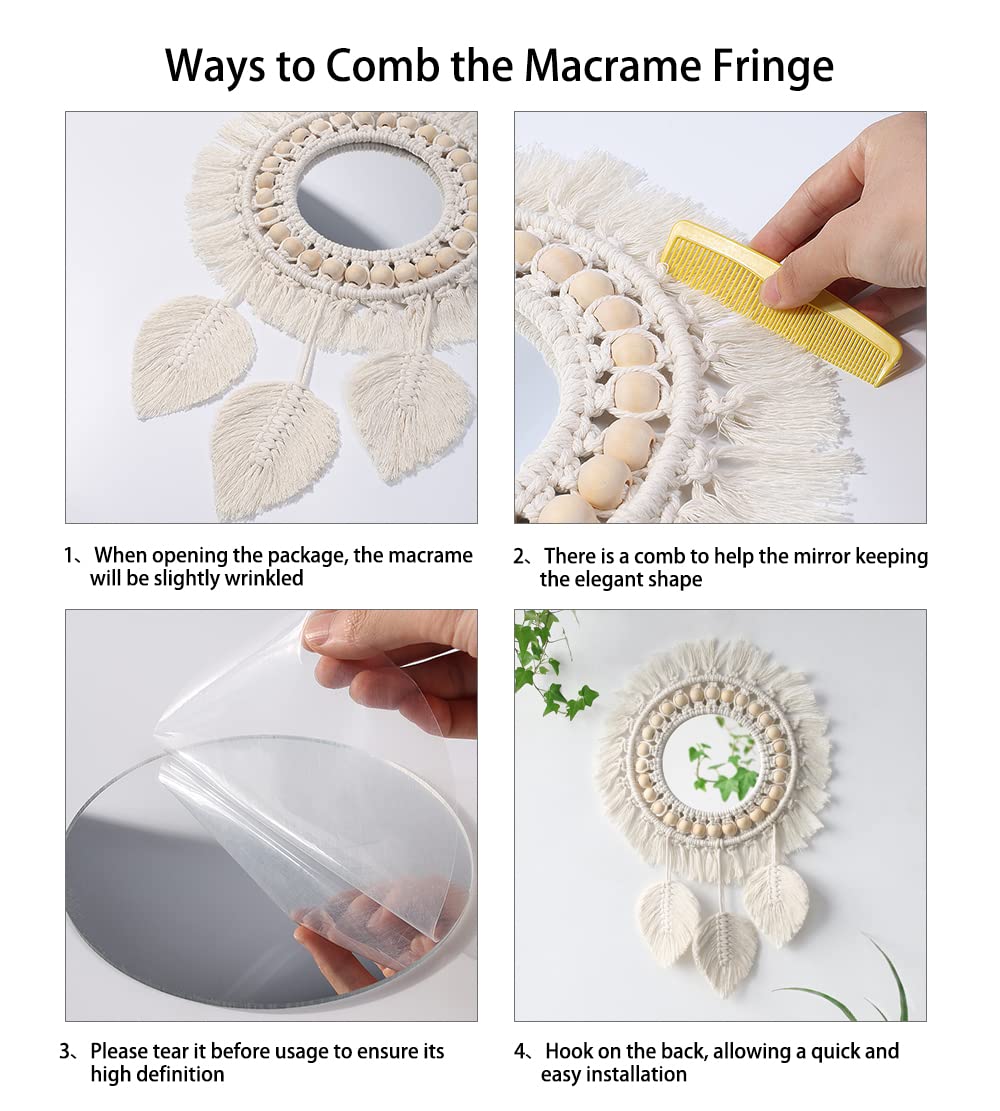 Ways to Comb the Macrame Fringe

1、When opening the package, the macrame will be slightly wrinkled

2、There is a comb to help the mirror keeping the elegant shape

3、Please tear it before usage to ensure its high definition

4、Hook on the back, allowing a quick and easy installation