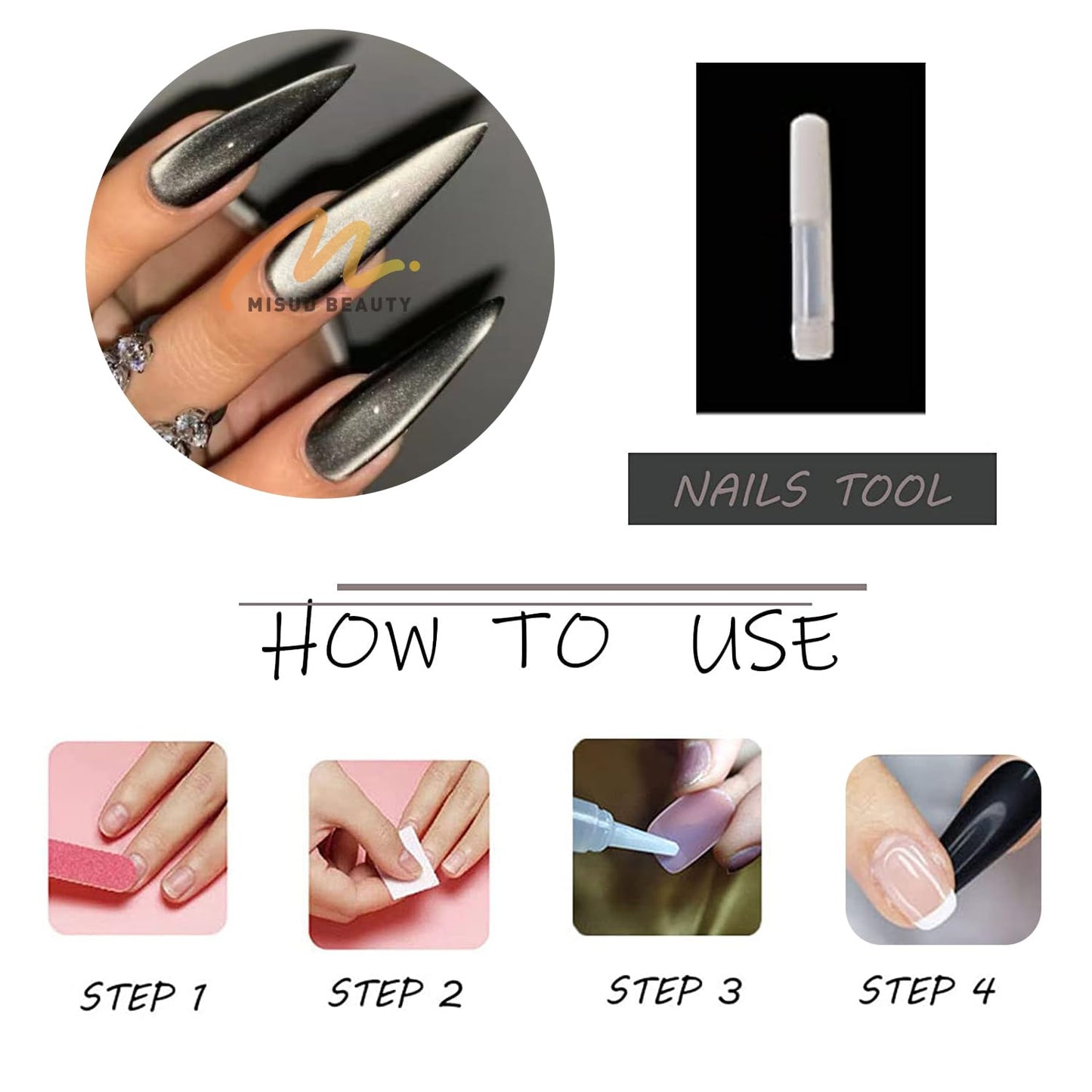 MISUD BEAUTY

NAILS TOOL

HOW TO USE

STEP 1

STEP 2

STEP 3

STEP 4