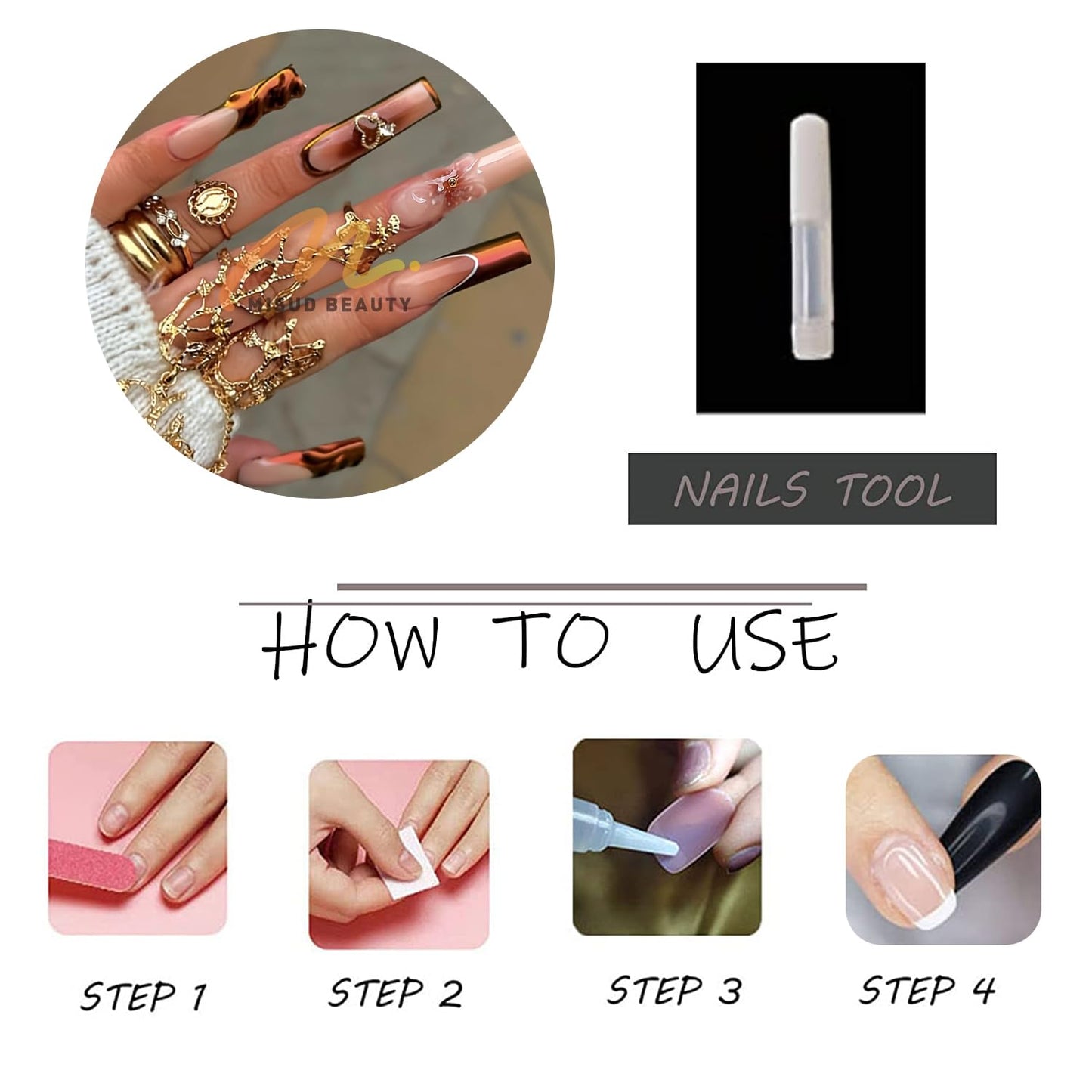 MISUD BEAUTY

NAILS TOOL

HOW TO USE

STEP 1

STEP 2

STEP 3

STEP 4