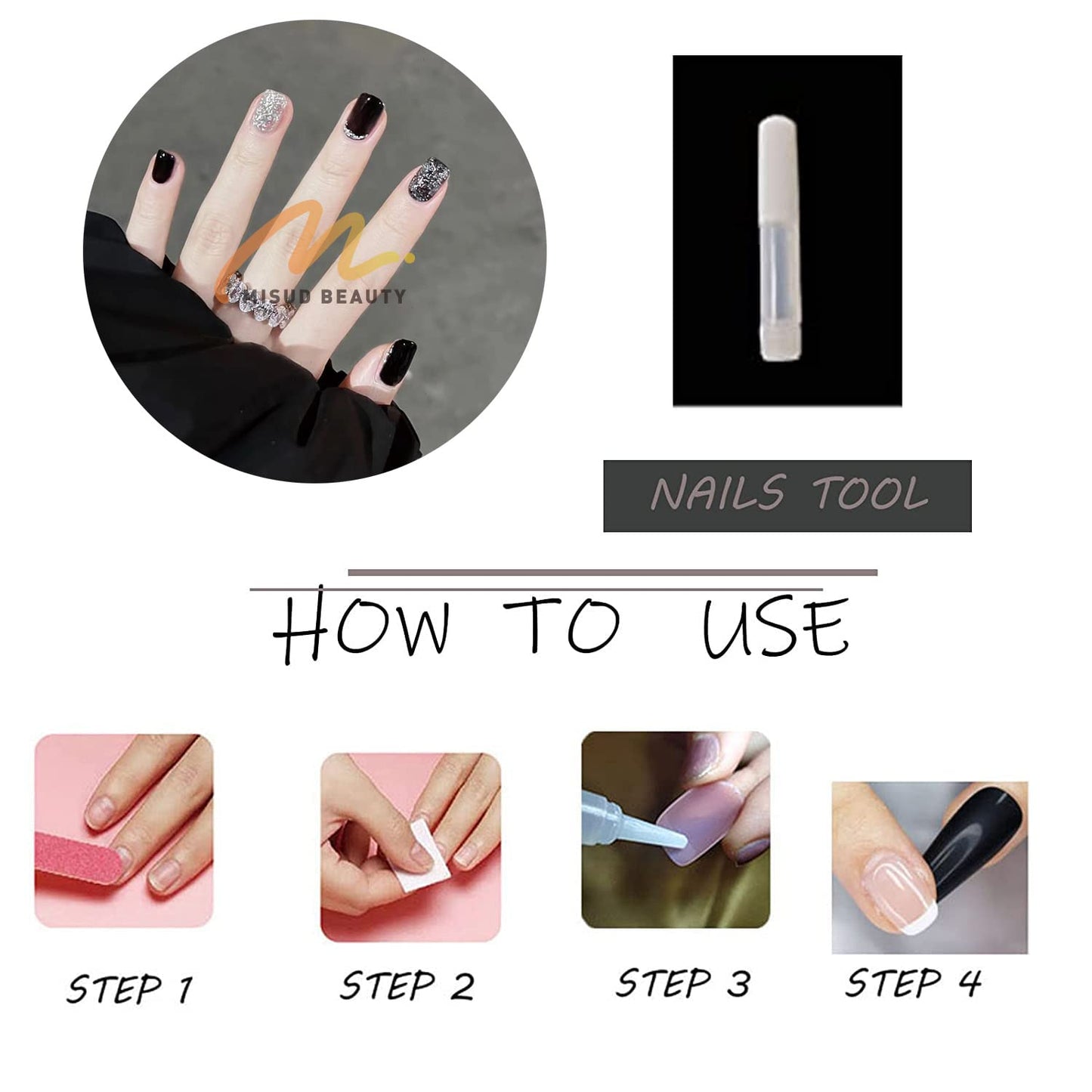 MISUD BEAUTY

NAILS TOOL

HOW TO USE

STEP 1

STEP 2

STEP 3

STEP 4