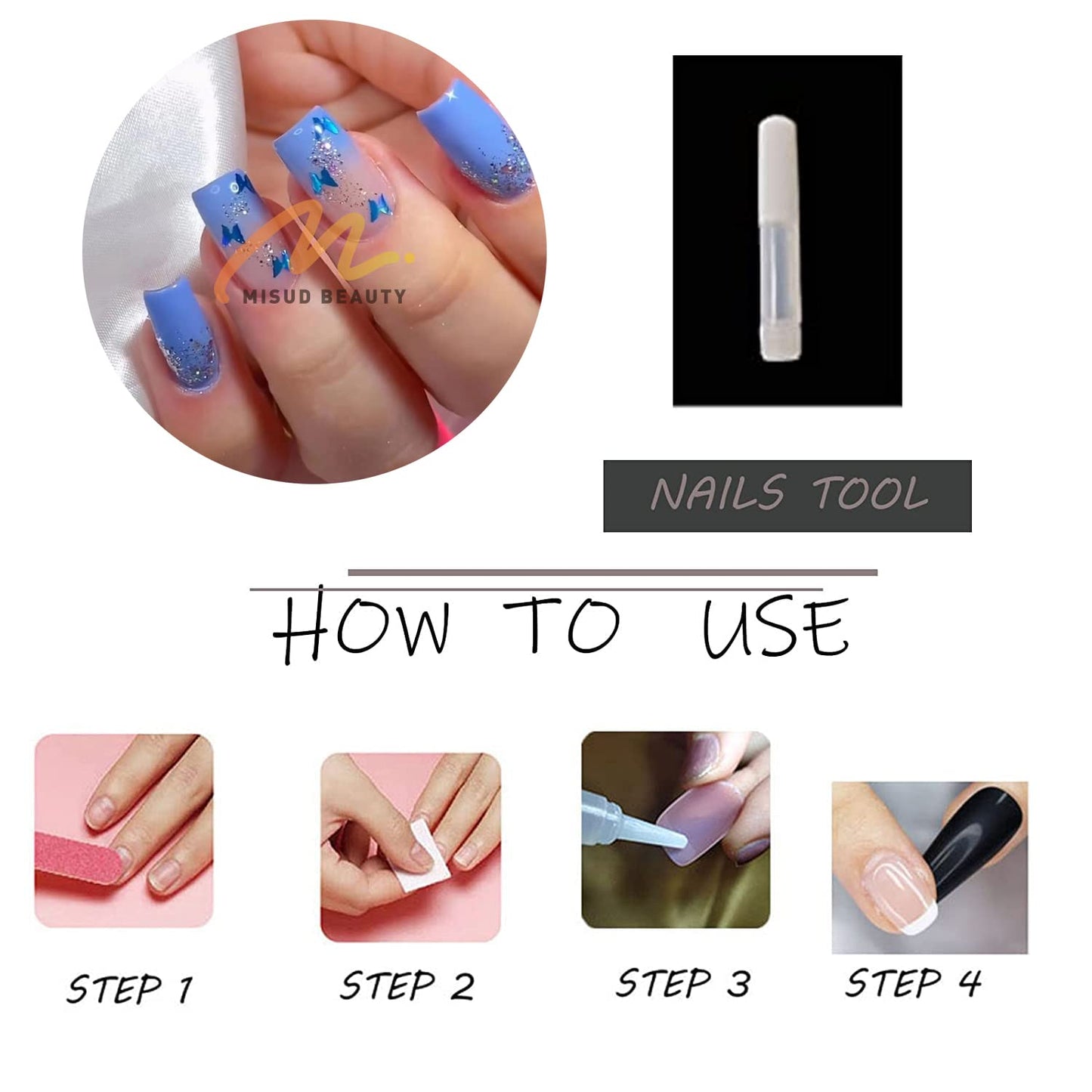 MISUD BEAUTY

NAILS TOOL

HOW TO USE

STEP 1

STEP 2

STEP 3

STEP 4