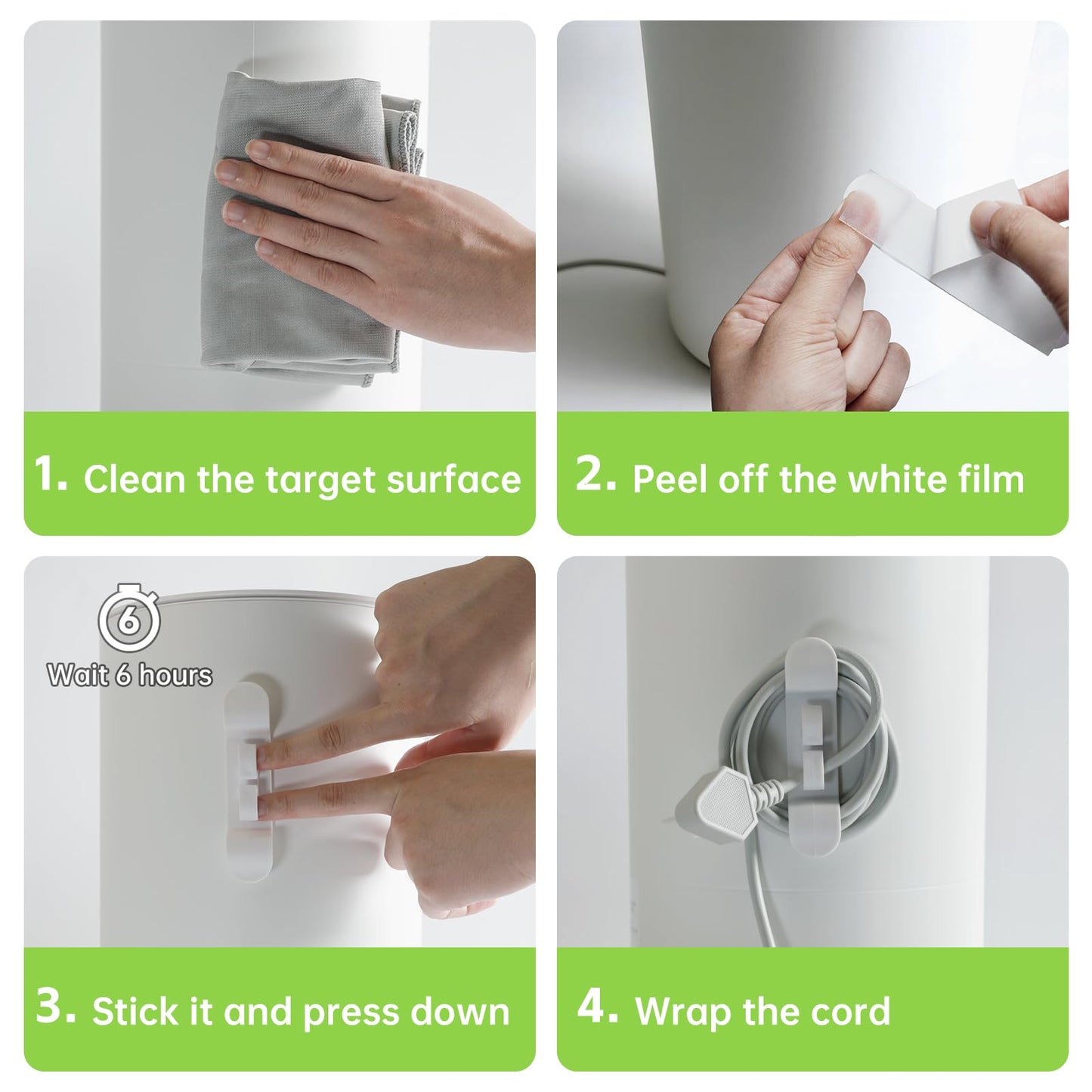 1. Clean the target surface

2. Peel off the white film

6

Wait 6 hours

3. Stick it and press down

4. Wrap the cord