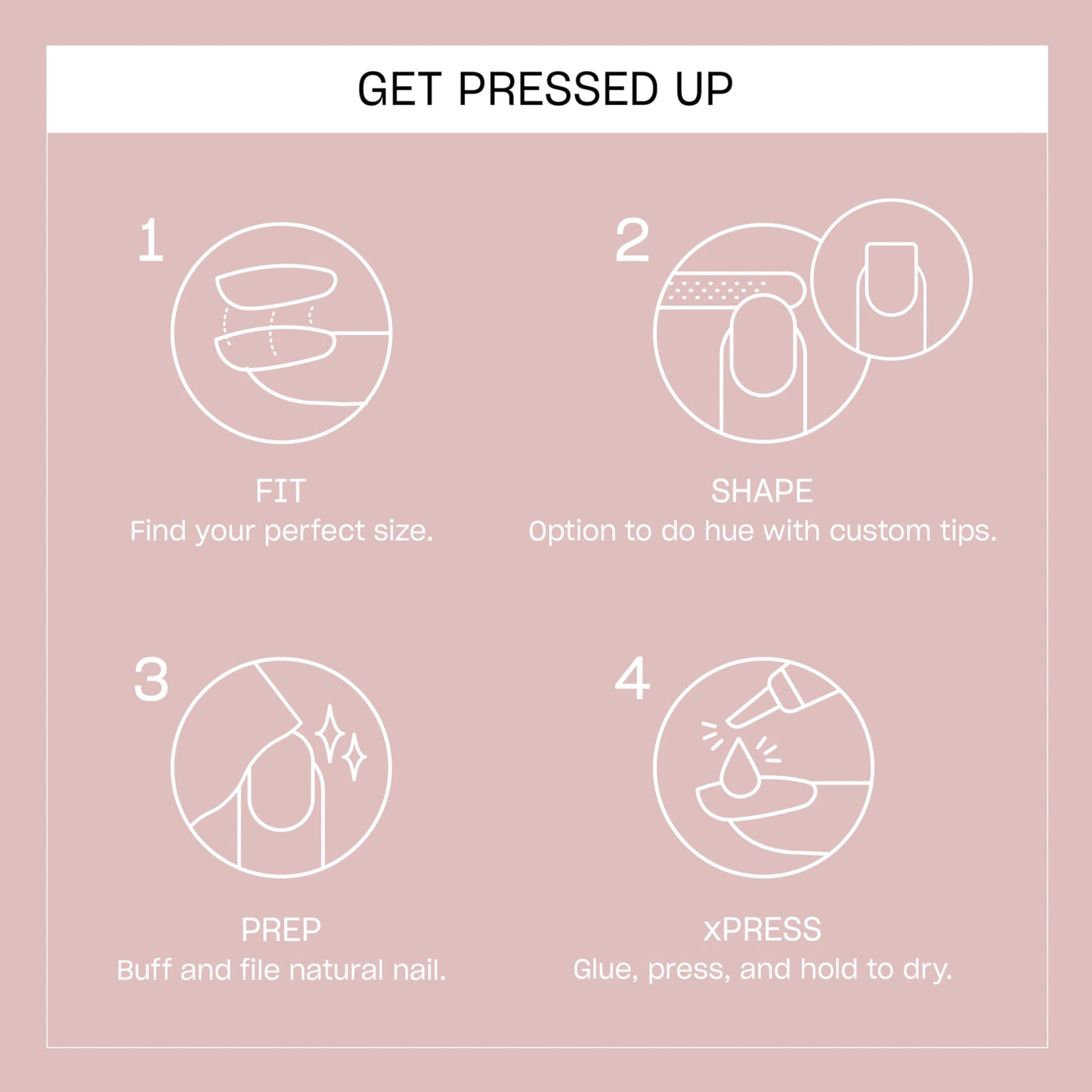 GET PRESSED UP

1

FIT
Find your perfect size.

2

SHAPE
Option to do hue with custom tips.

3

PREP
Buff and file natural nail.

4

xPRESS
Glue, press, and hold to dry.