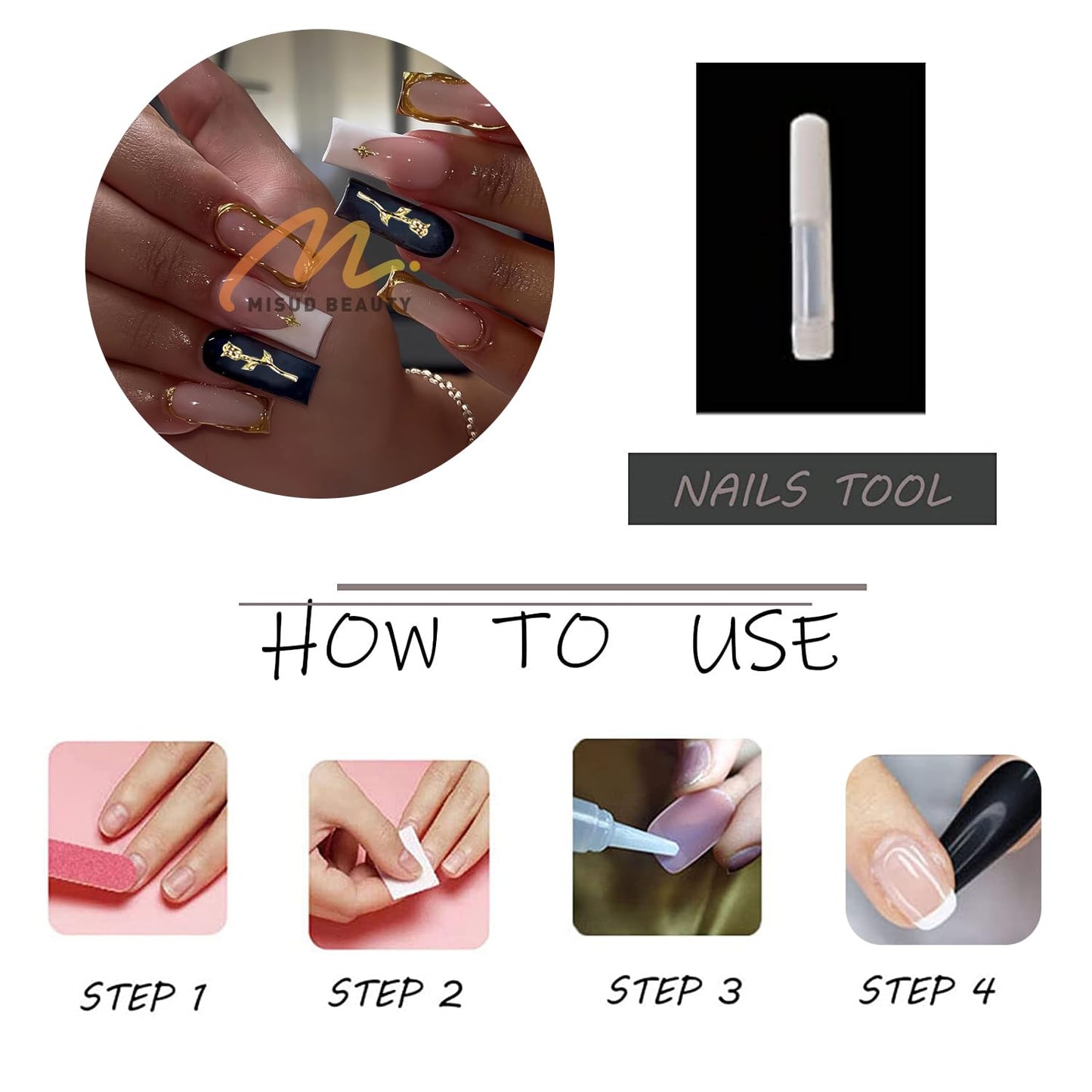 MISUD BEAUTY

NAILS TOOL

HOW TO USE

STEP 1

STEP 2

STEP 3

STEP 4