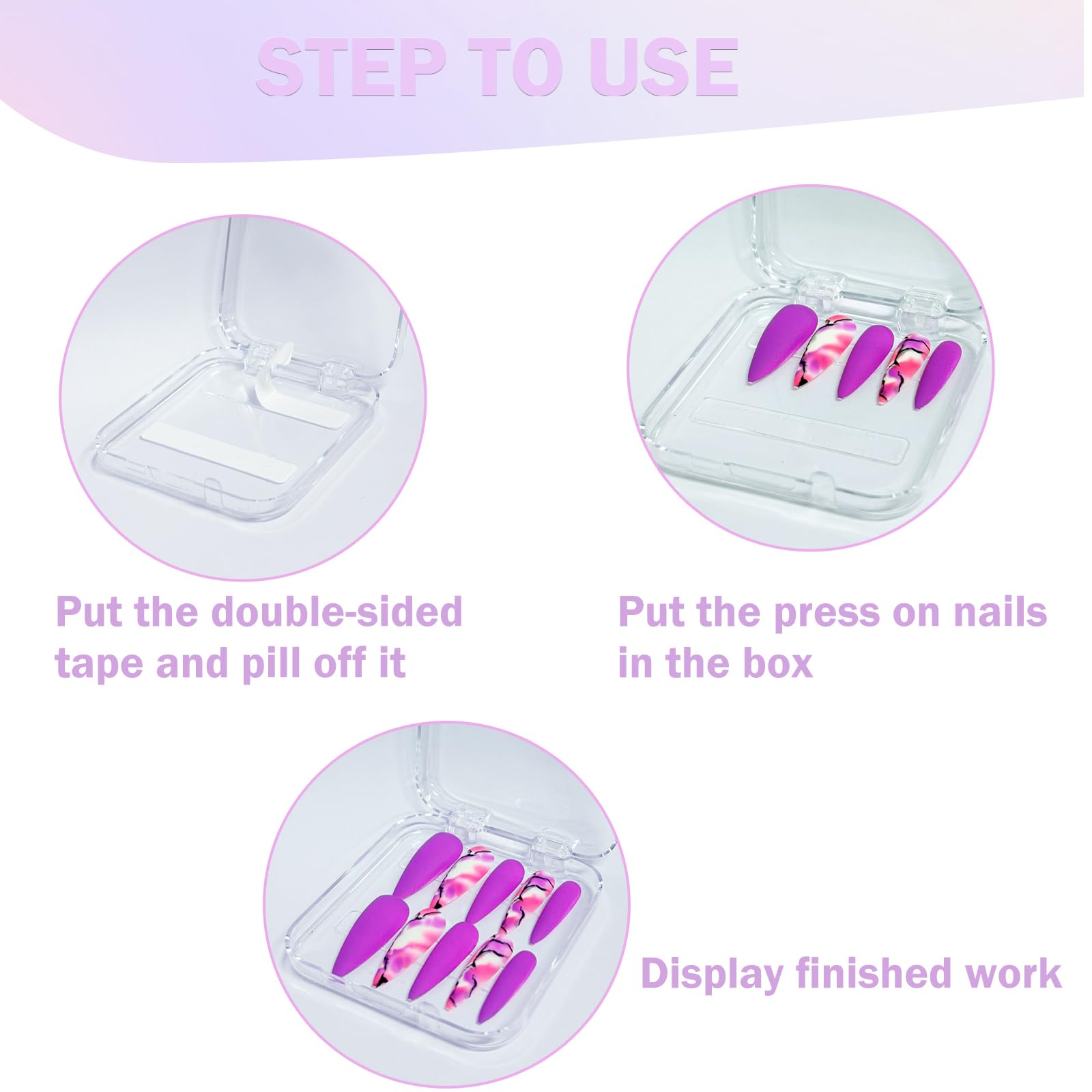 STEP TO USE

Put the double-sided tape and pill off it

Put the press on nails in the box

Display finished work