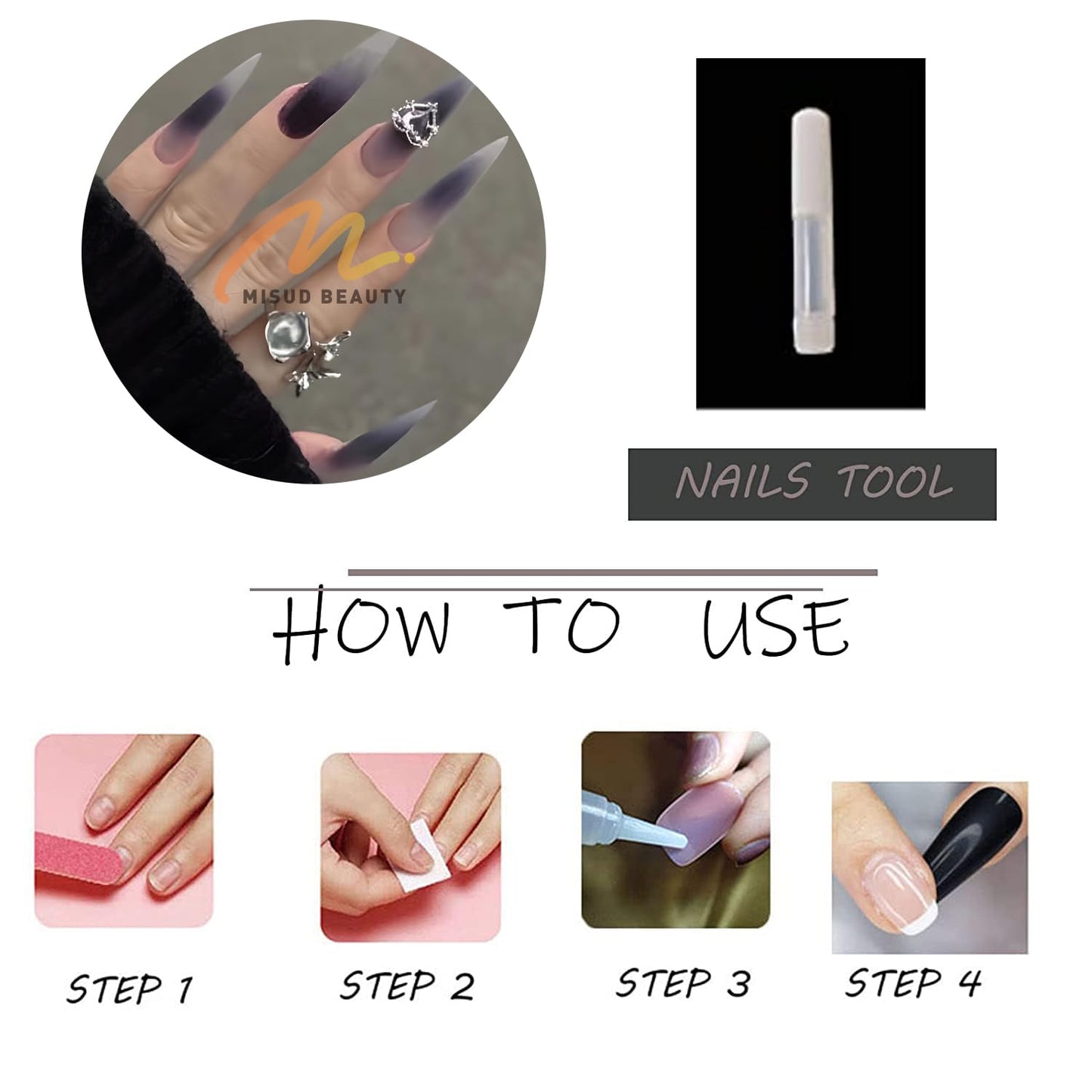 MISUD BEAUTY

NAILS TOOL

HOW TO USE

STEP 1

STEP 2

STEP 3

STEP 4