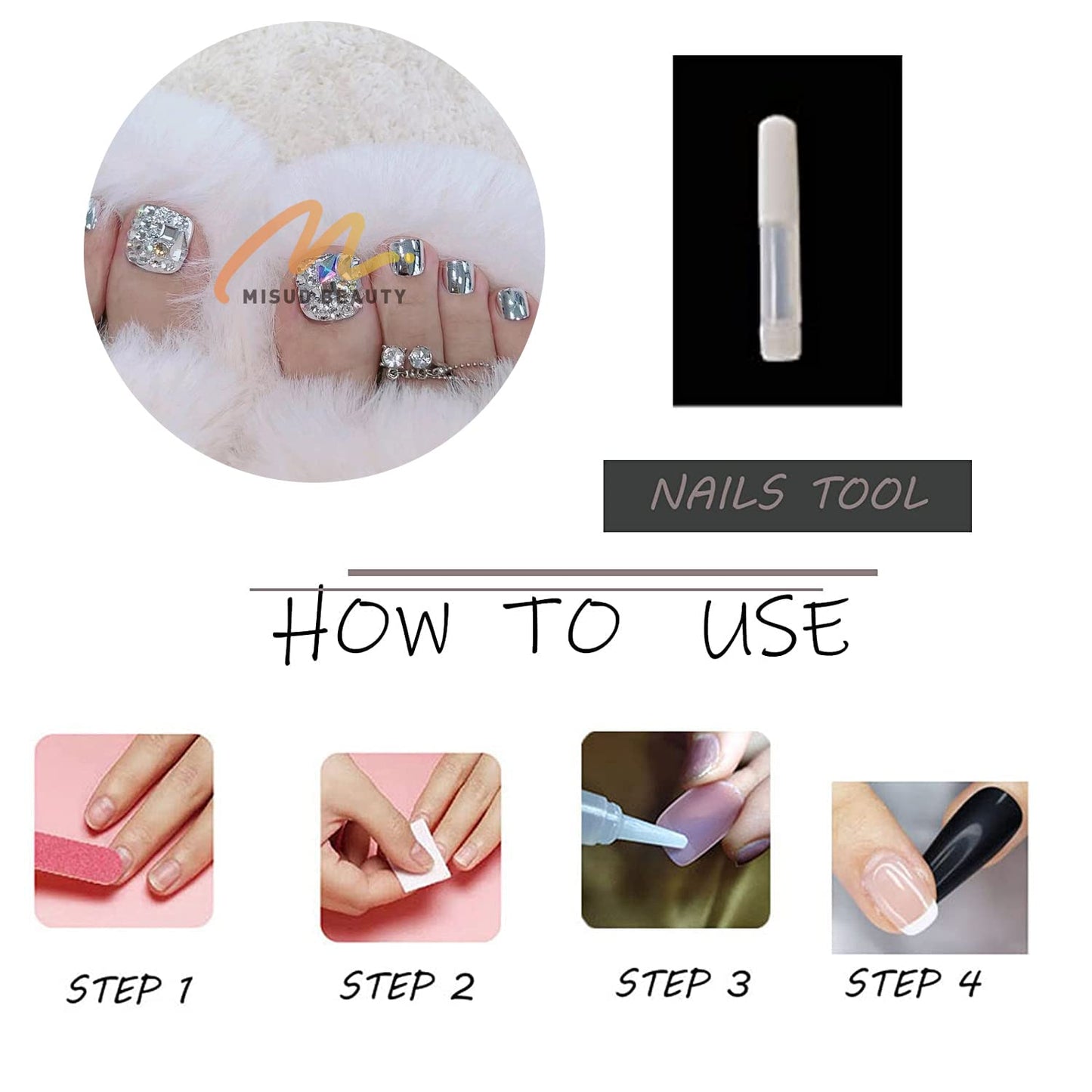 MISUD BEAUTY

NAILS TOOL

HOW TO USE

STEP 1

STEP 2

STEP 3

STEP 4