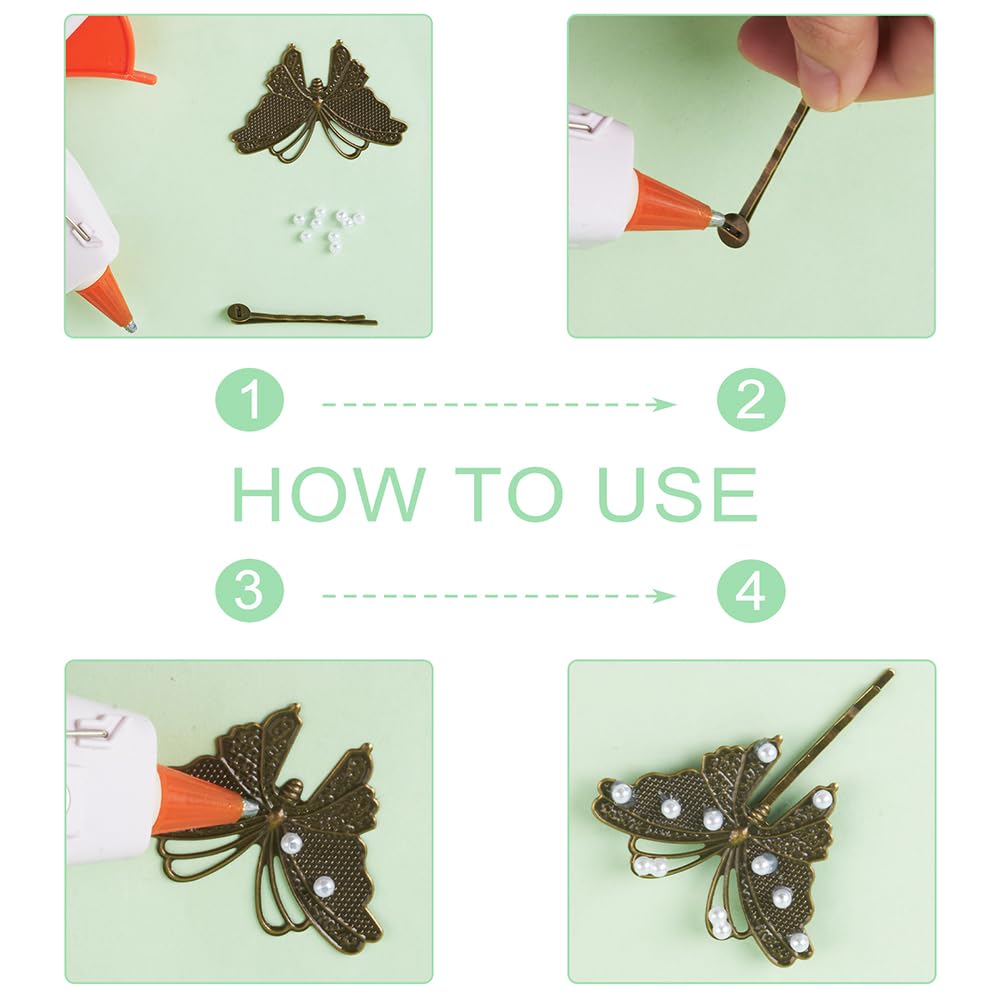 1

2

HOW TO USE

3

4