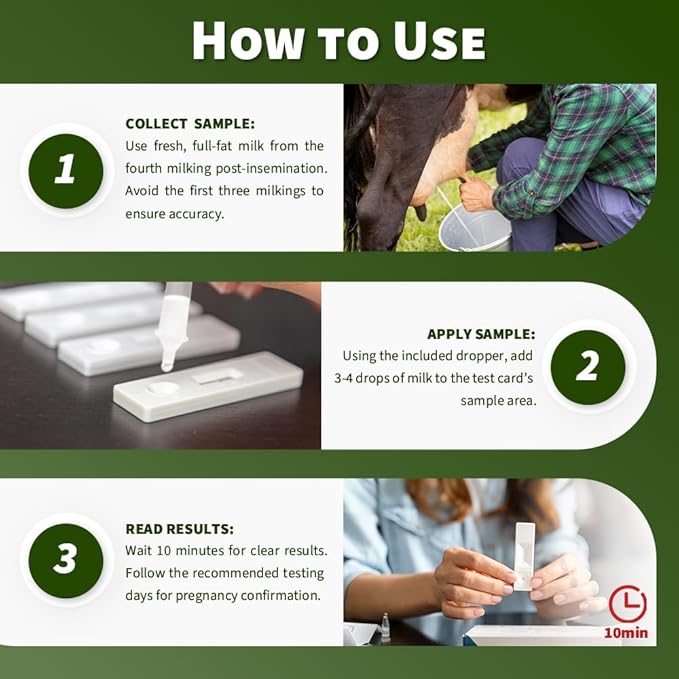 HOW TO USE

1

COLLECT SAMPLE:
Use fresh, full-fat milk from the fourth milking post-insemination. Avoid the first three milkings to ensure accuracy.

APPLY SAMPLE:
Using the included dropper, add 3-4 drops of milk to the test card's sample area.

2

3

READ RESULTS:
Wait 10 minutes for clear results. Follow the recommended testing days for pregnancy confirmation.

10min