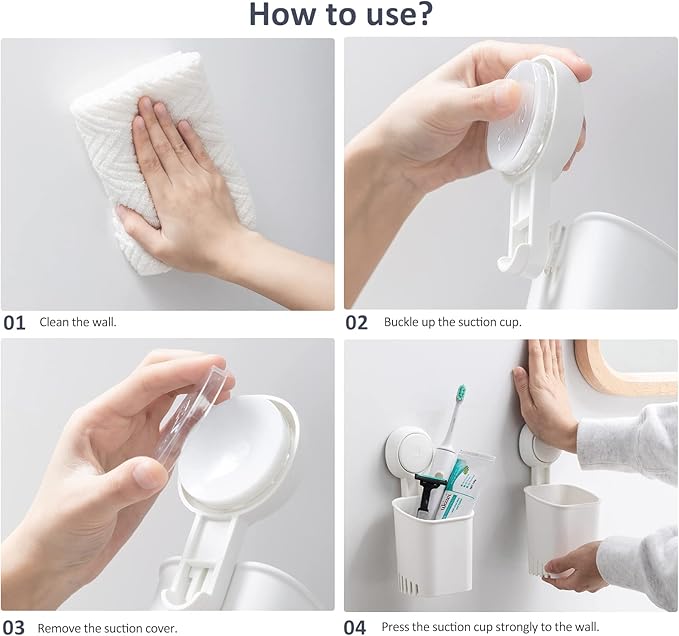 How to use?

01 Clean the wall.

02 Buckle up the suction cup.

03 Remove the suction cover.

04 Press the suction cup strongly to the wall.