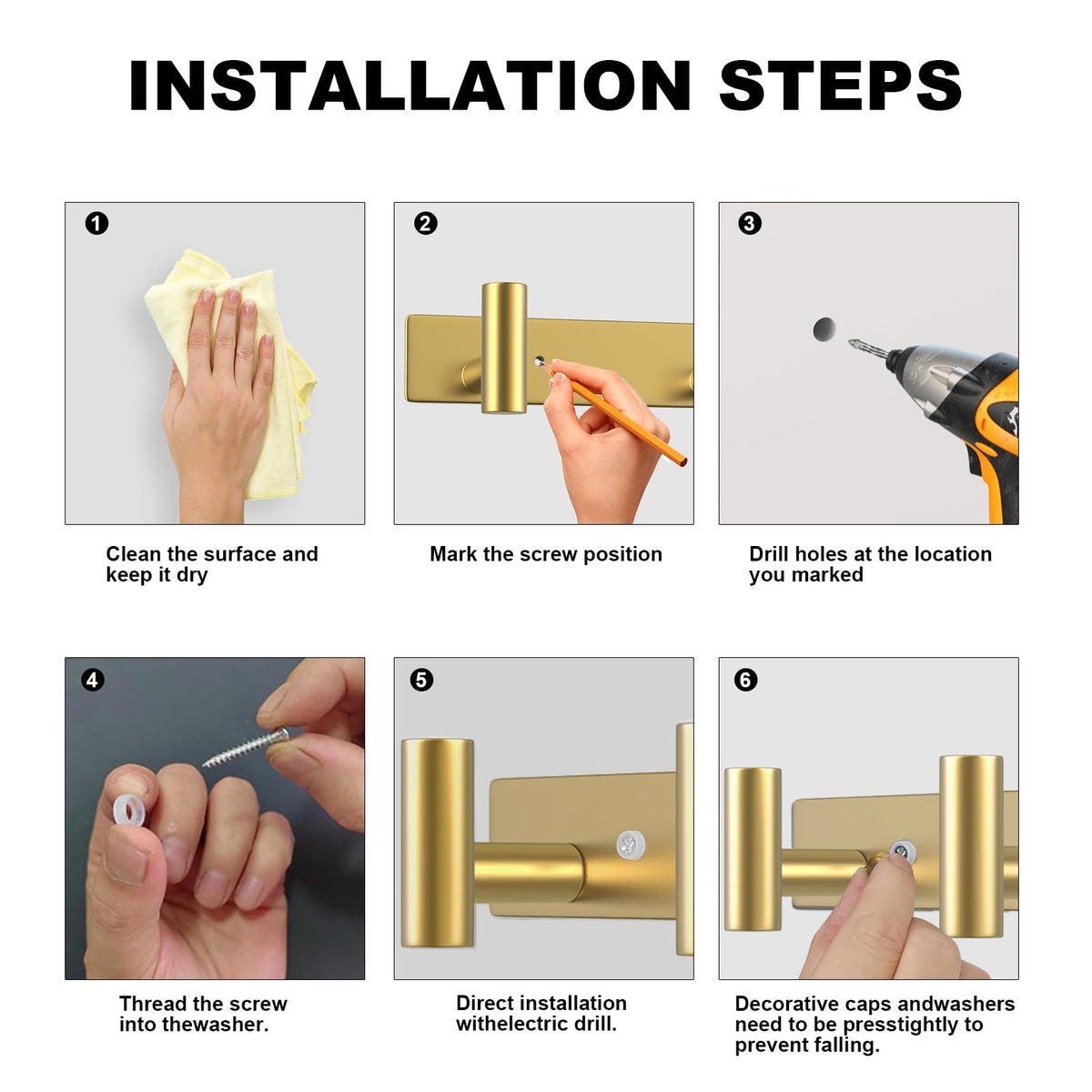 INSTALLATION STEPS

1

Clean the surface and keep it dry

2

Mark the screw position

3

Drill holes at the location you marked

4

Thread the screw into thewasher.

5

Direct installation withelectric drill.

6

Decorative caps andwashers need to be presstightly to prevent falling.