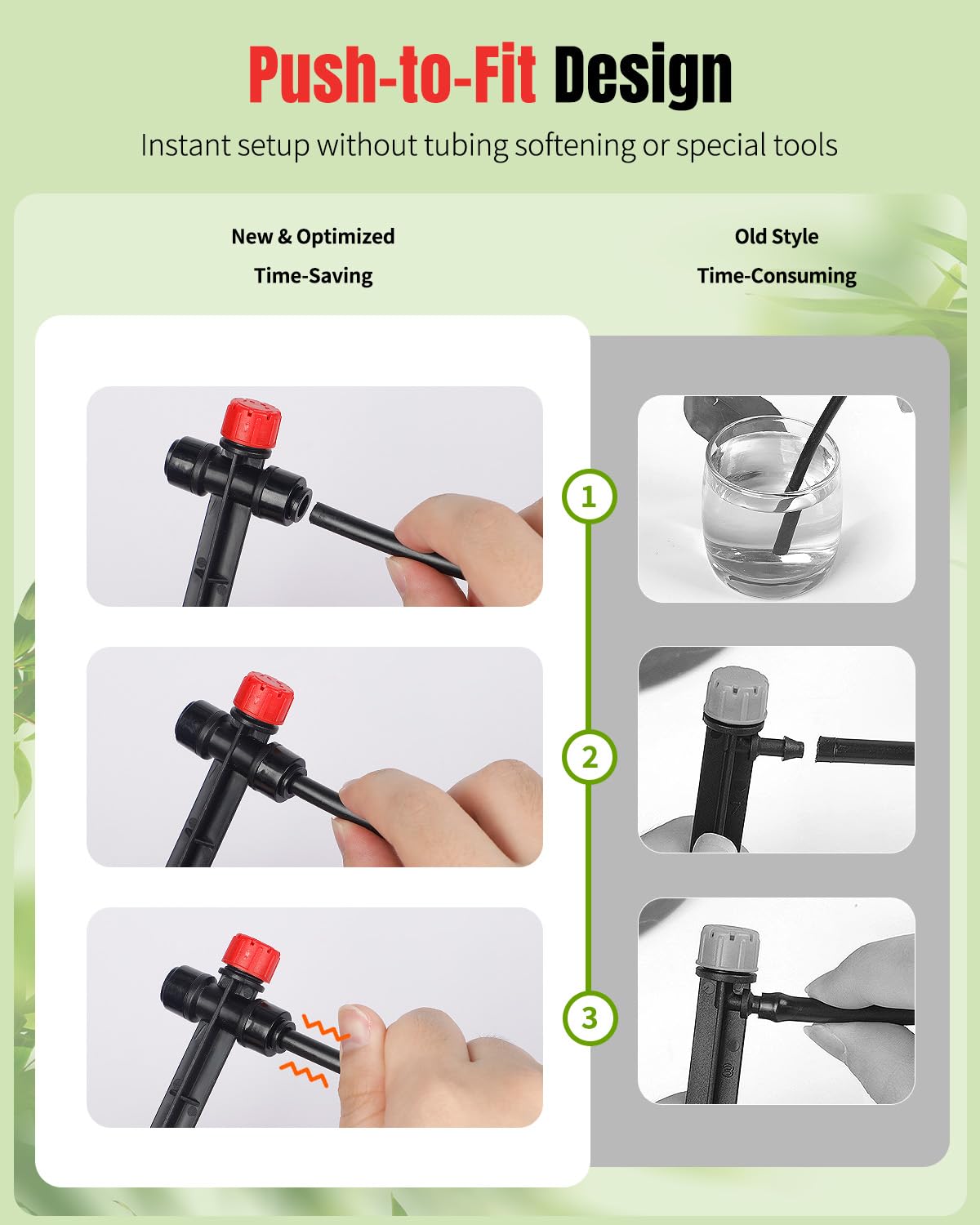 Push-to-Fit Design

Instant setup without tubing softening or special tools

New & Optimized
Time-Saving

Old Style
Time-Consuming

1

2

3