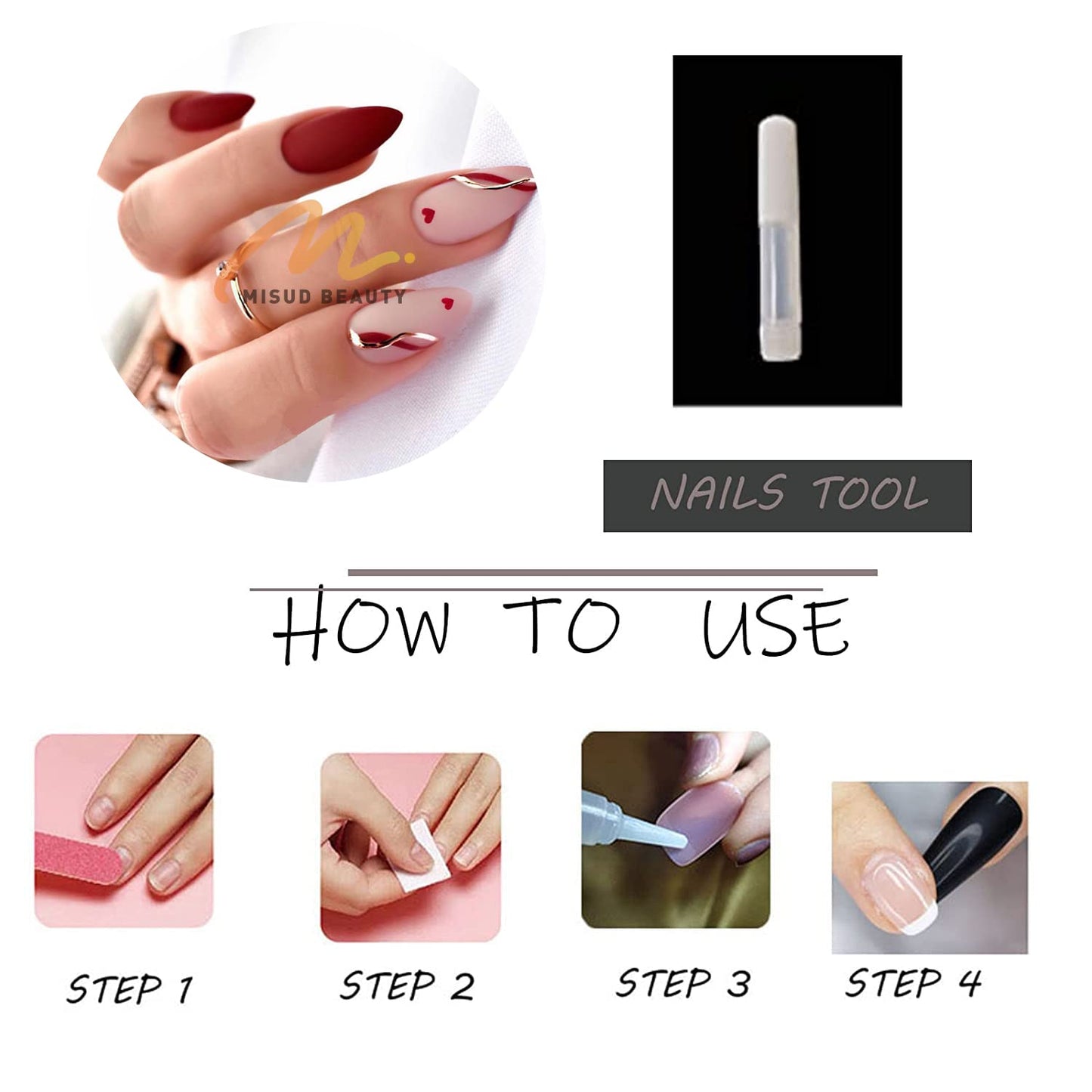 MISUD BEAUTY

NAILS TOOL

HOW TO USE

STEP 1

STEP 2

STEP 3

STEP 4