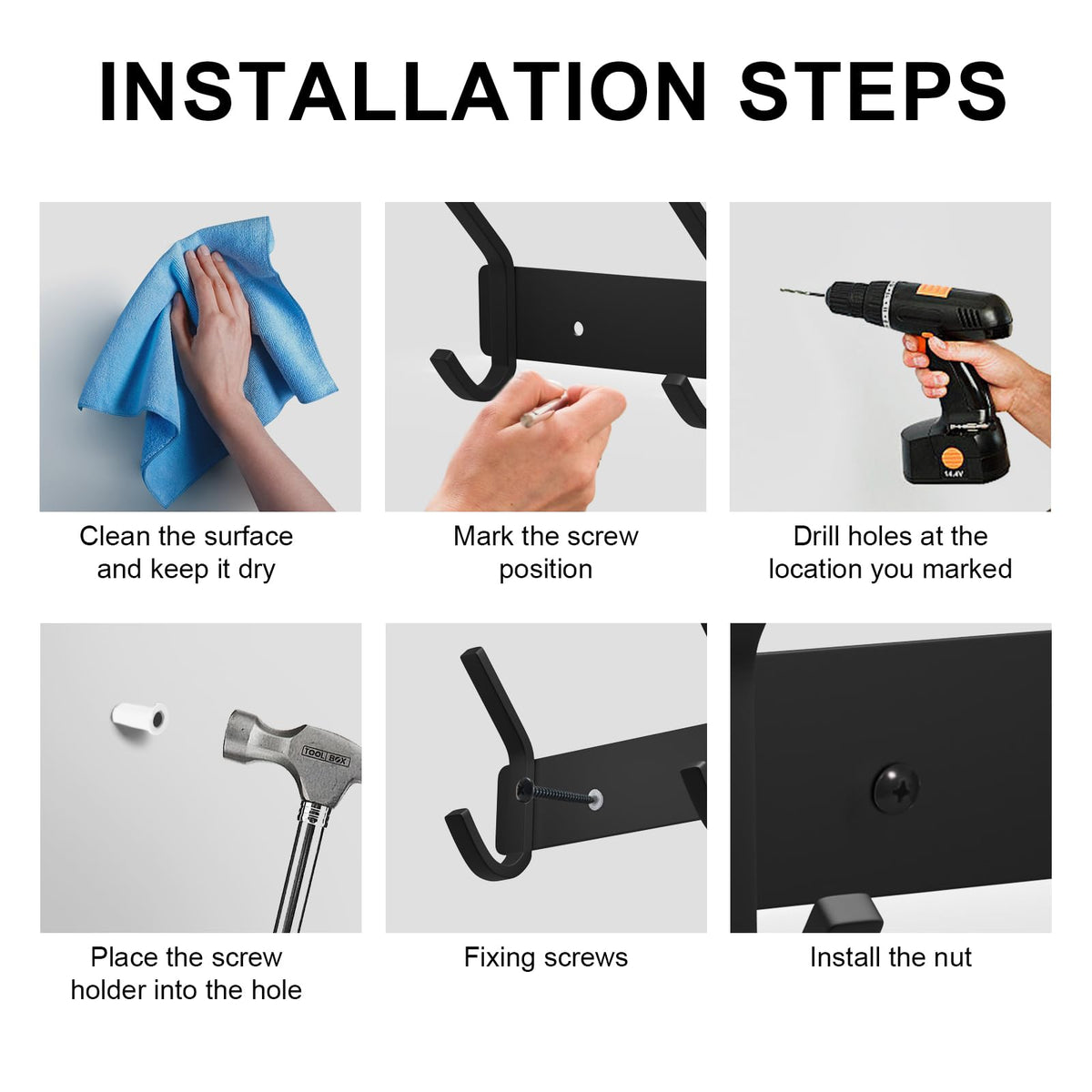 INSTALLATION STEPS

14.4V

Clean the surface and keep it dry

Mark the screw position

Drill holes at the location you marked

TOOL BOX

Place the screw holder into the hole

Fixing screws

Install the nut