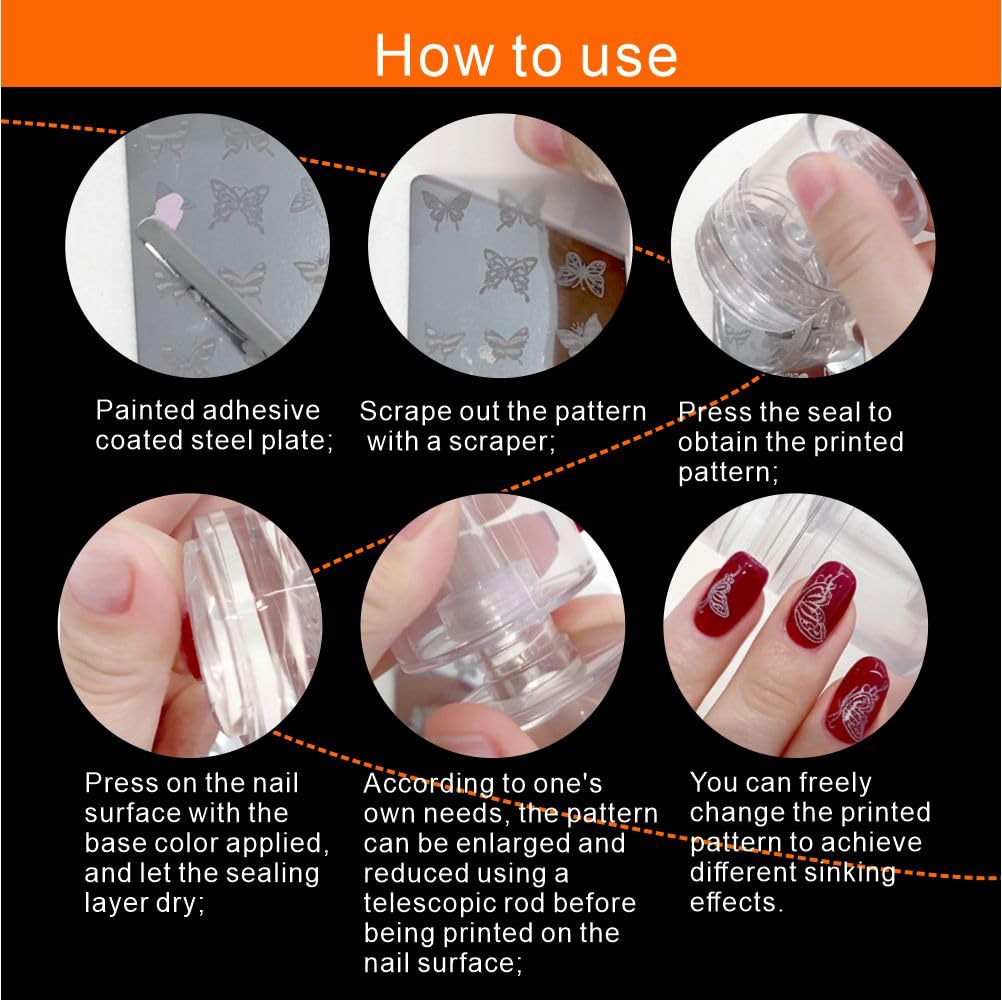 How to use

Painted adhesive coated steel plate;

Scrape out the pattern with a scraper;

Press the seal to obtain the printed pattern;

Press on the nail surface with the base color applied, and let the sealing layer dry;

According to one's own needs, the pattern can be enlarged and reduced using a telescopic rod before being printed on the nail surface;

You can freely change the printed pattern to achieve different sinking effects.