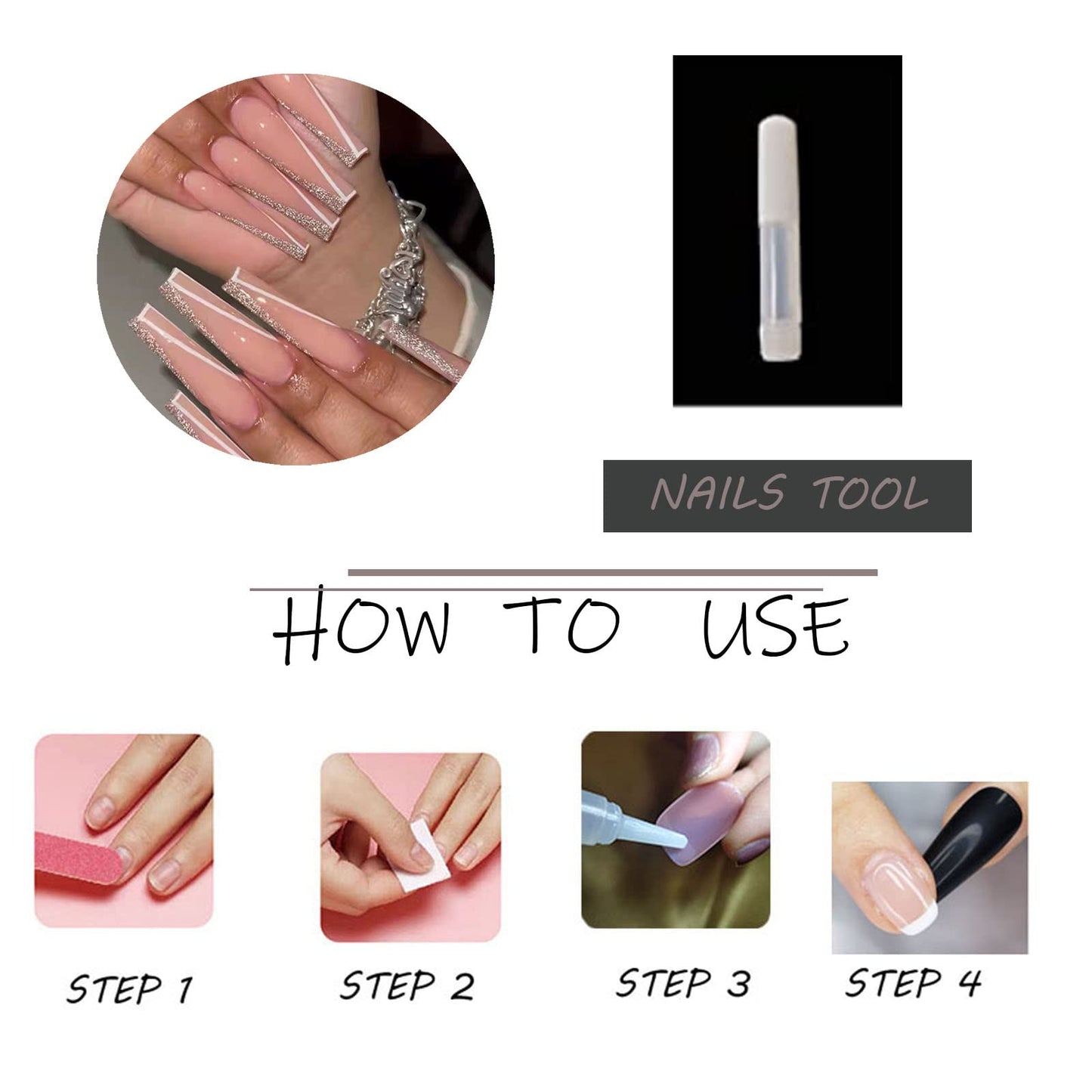 NAILS TOOL

HOW TO USE

STEP 1

STEP 2

STEP 3

STEP 4