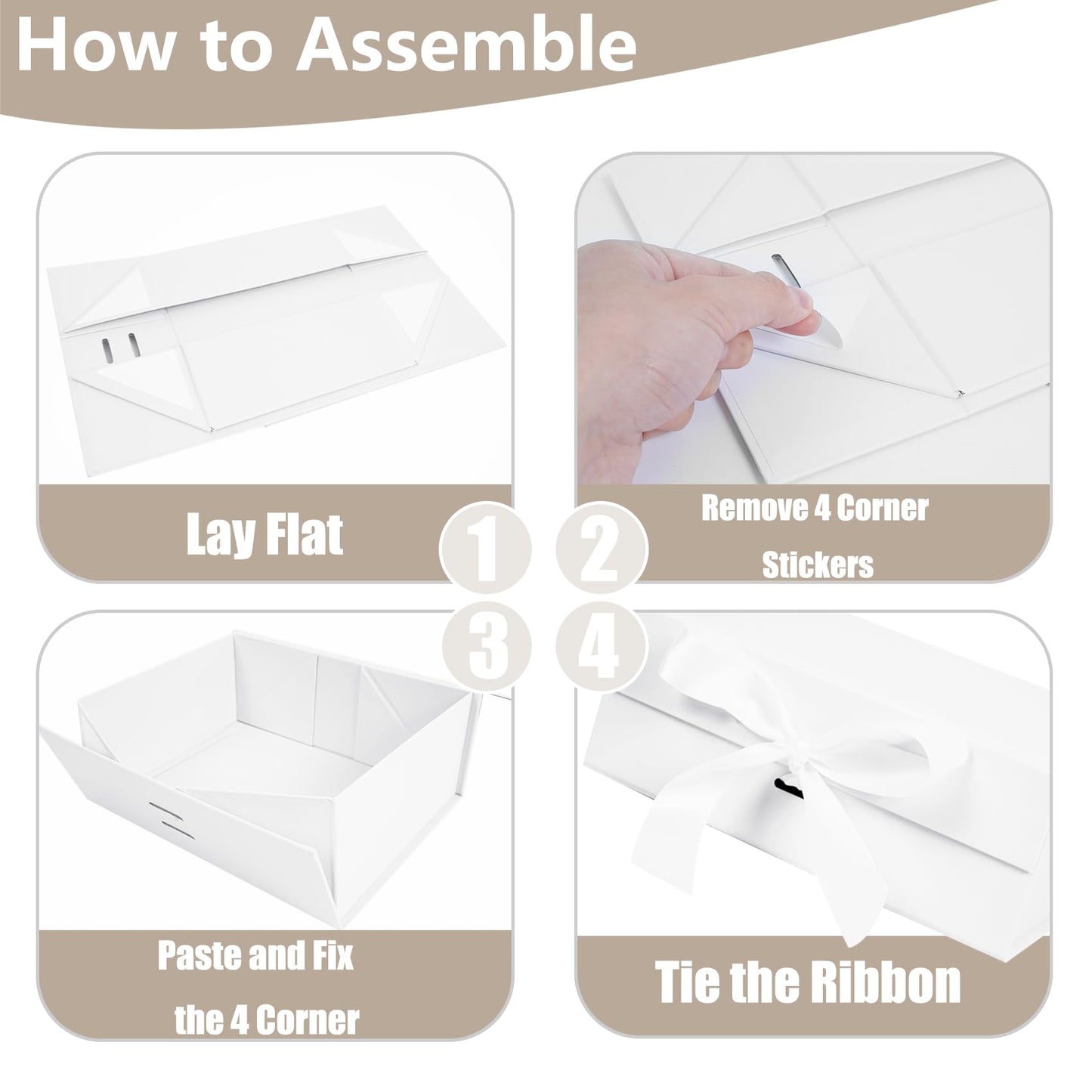 How to Assemble

Lay Flat

1

2

Remove 4 Corner Stickers

3

4

Paste and Fix the 4 Corner

Tie the Ribbon