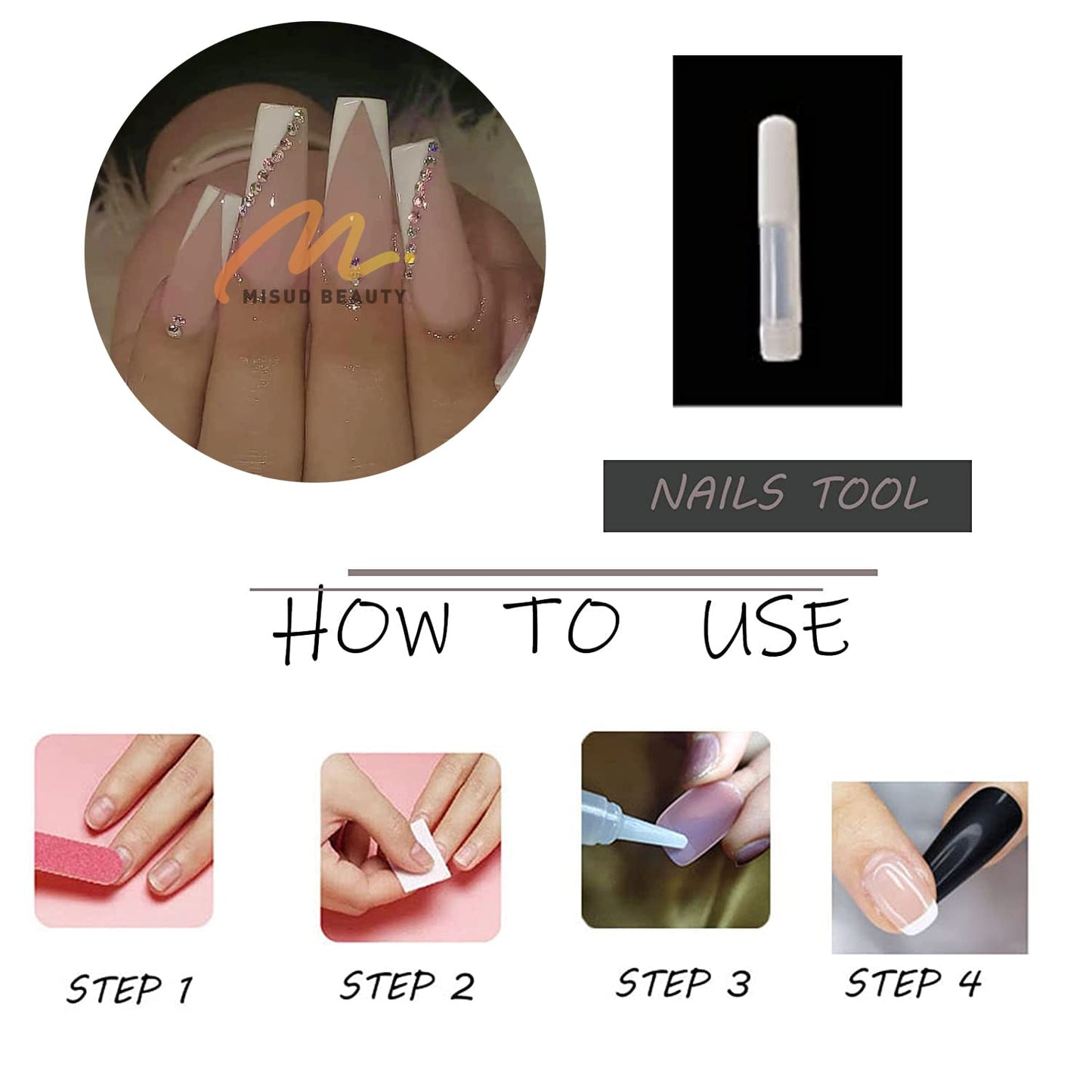 MISUD BEAUTY

NAILS TOOL

HOW TO USE

STEP 1

STEP 2

STEP 3

STEP 4