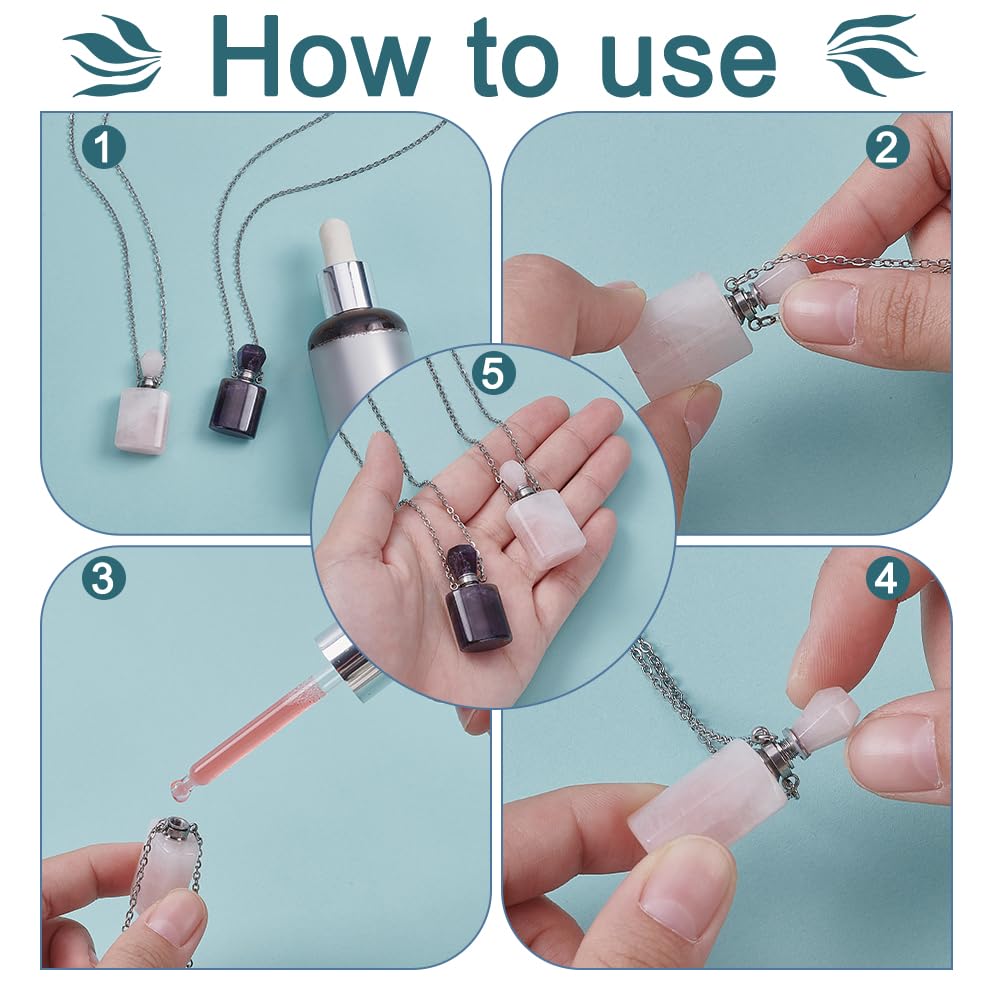 How to use

1

2

5

3

4