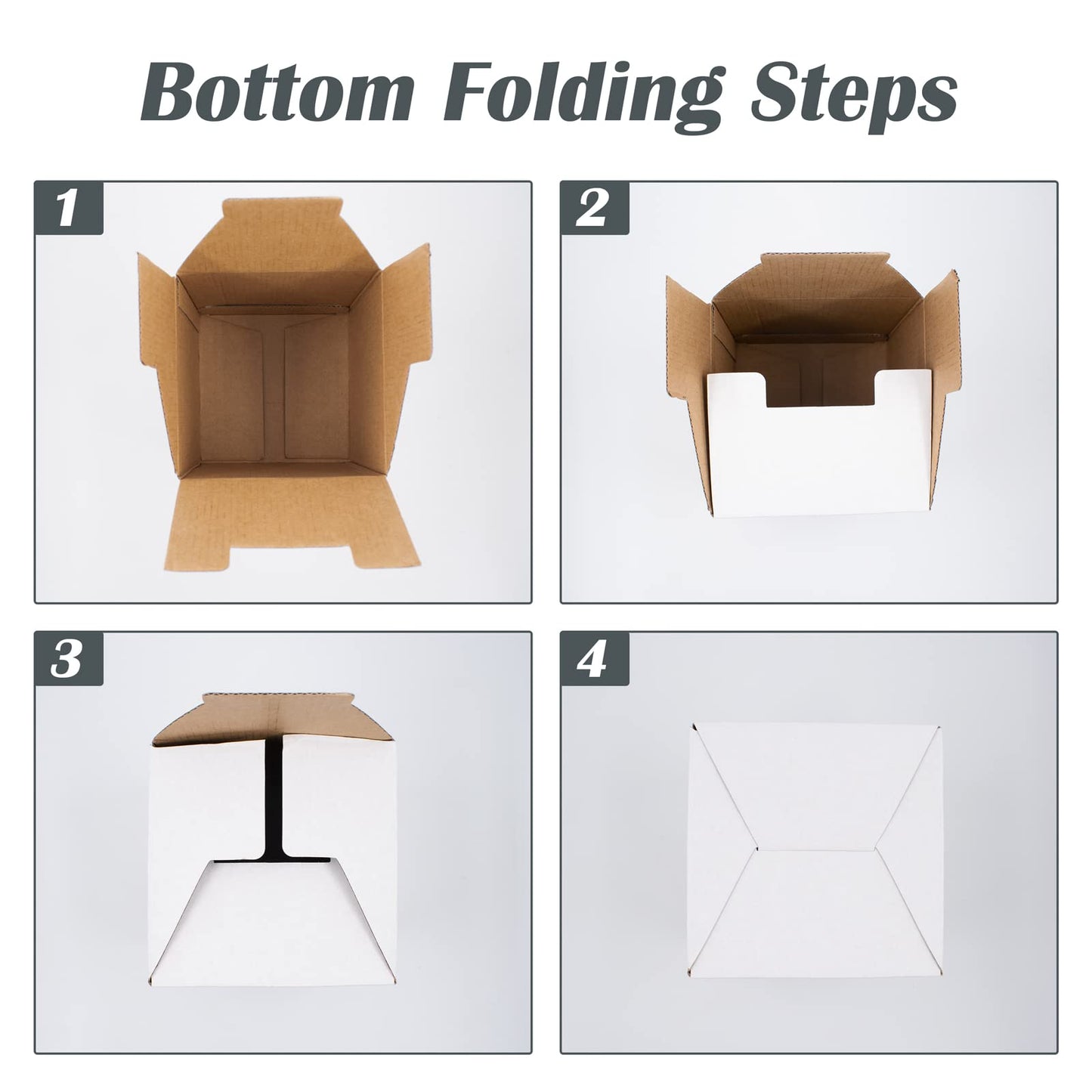 Bottom Folding Steps

1

2

3

4