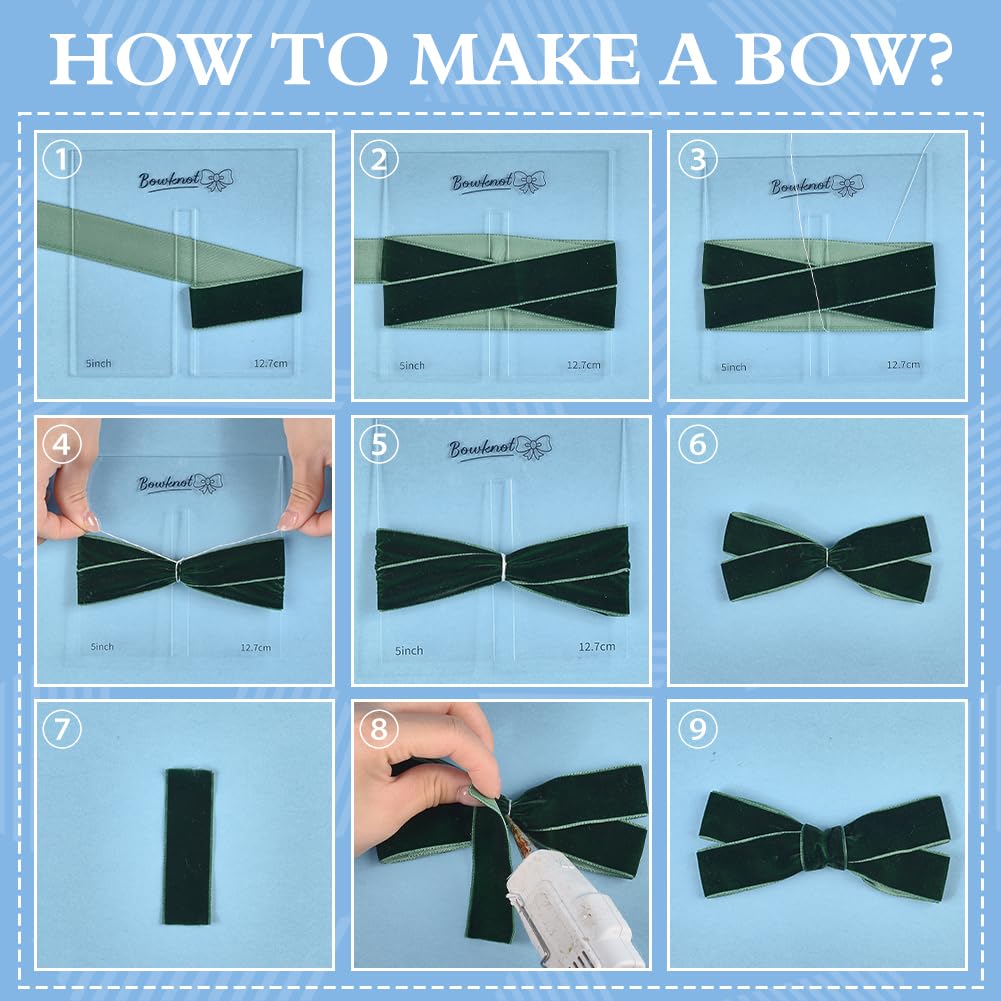 HOW TO MAKE A BOW?

1
Bowknot
5inch
12.7cm

2
Bowknot
5inch
12.7cm

3
Bowknot
5inch
12.7cm

4
Bowknot
5inch
12.7cm

5
Bowknot
5inch
12.7cm

6

7

8

9