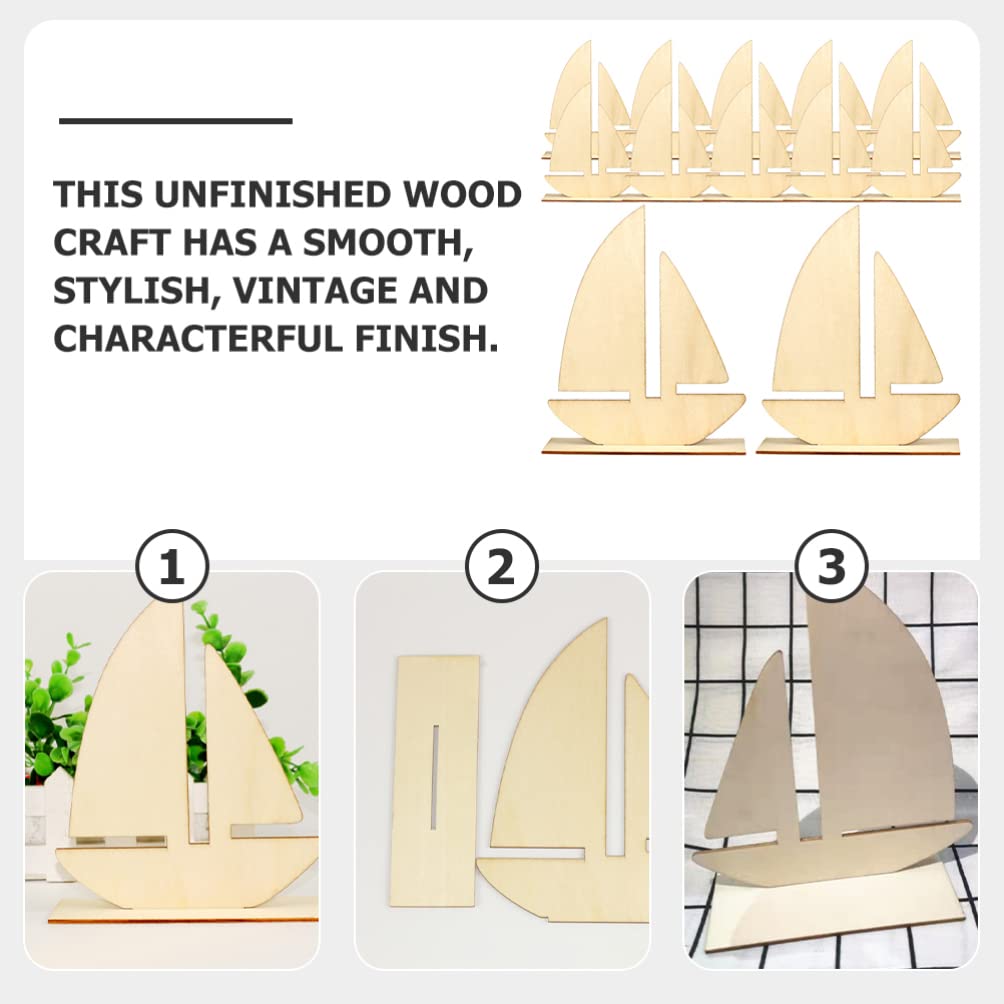 THIS UNFINISHED WOOD CRAFT HAS A SMOOTH, STYLISH, VINTAGE AND CHARACTERFUL FINISH.

1

2

3