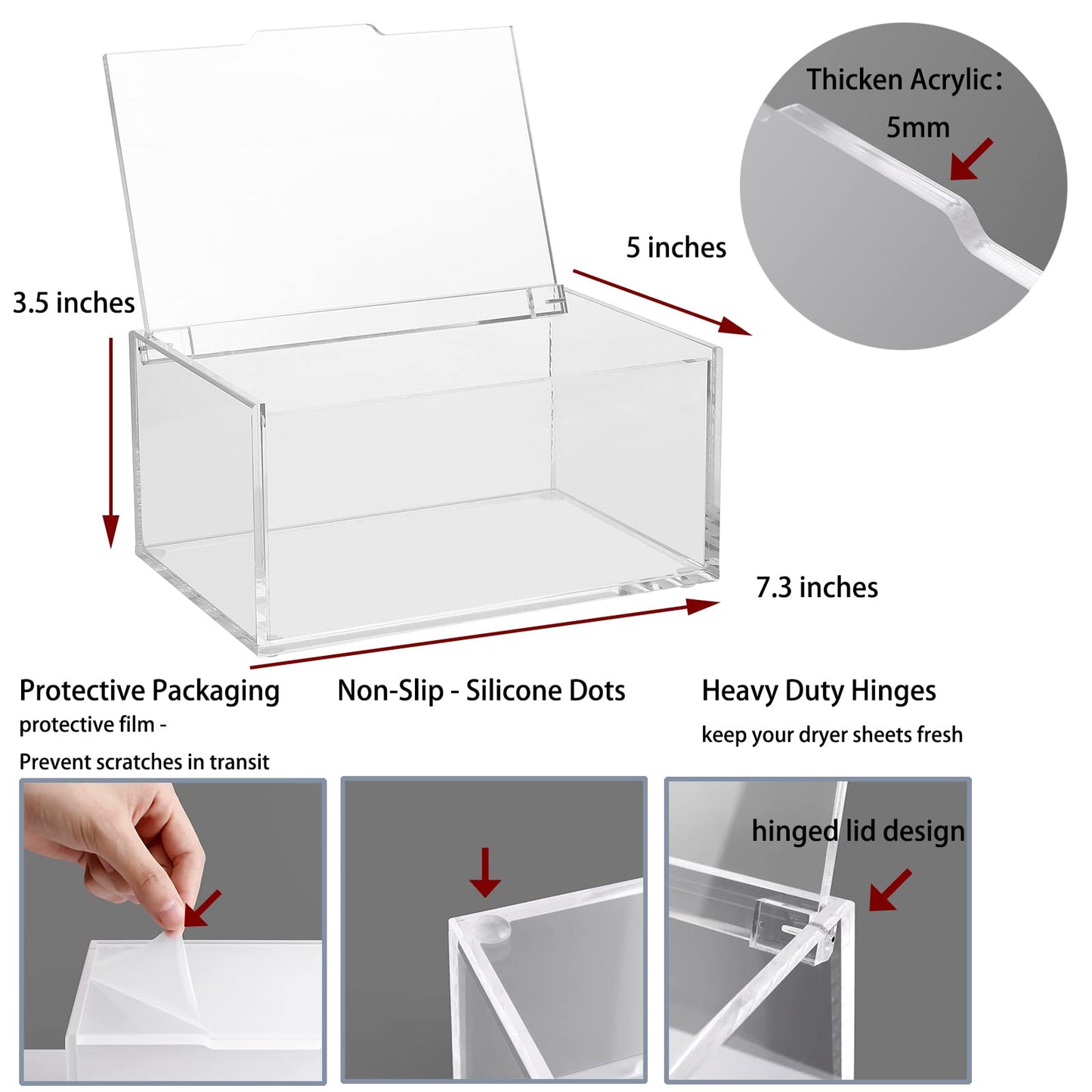 Thicken Acrylic：
5mm

5 inches

3.5 inches

7.3 inches

Protective Packaging
protective film -
Prevent scratches in transit

Non-Slip - Silicone Dots

Heavy Duty Hinges
keep your dryer sheets fresh

hinged lid design