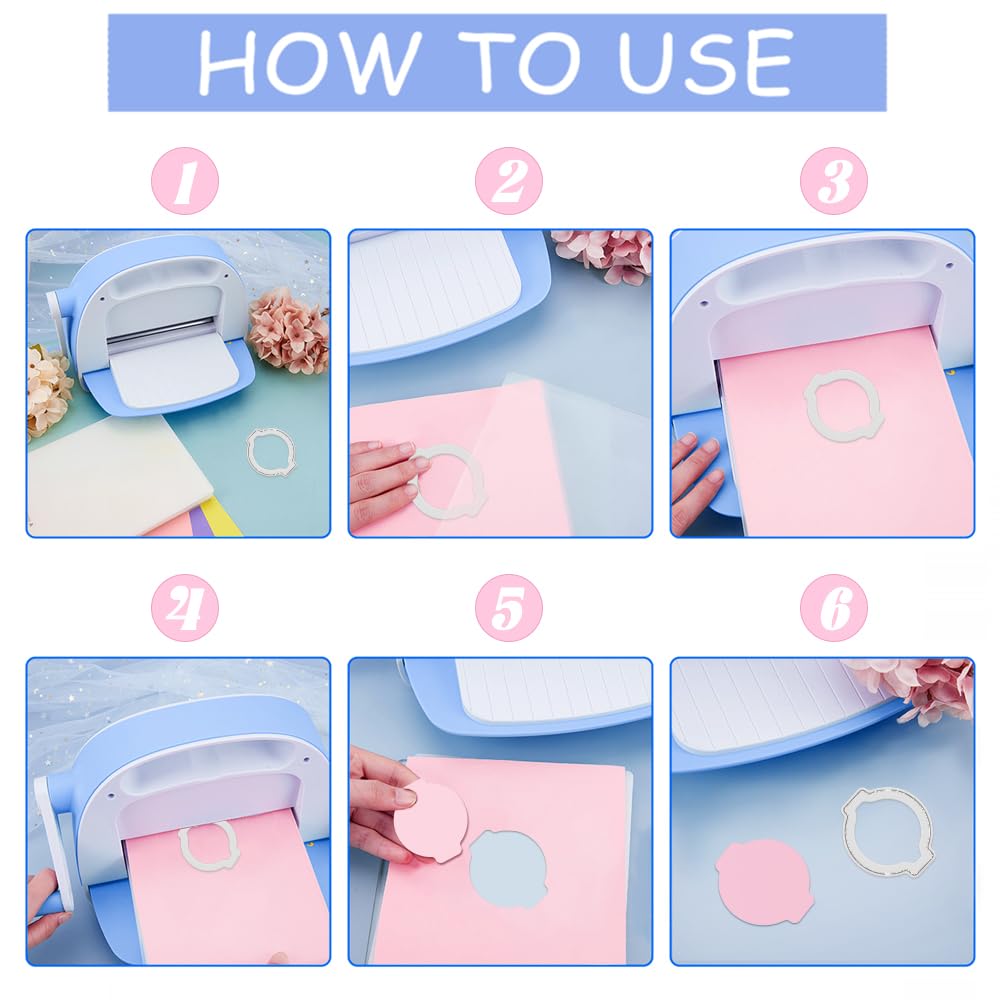 HOW TO USE

1

2

3

4

5

6