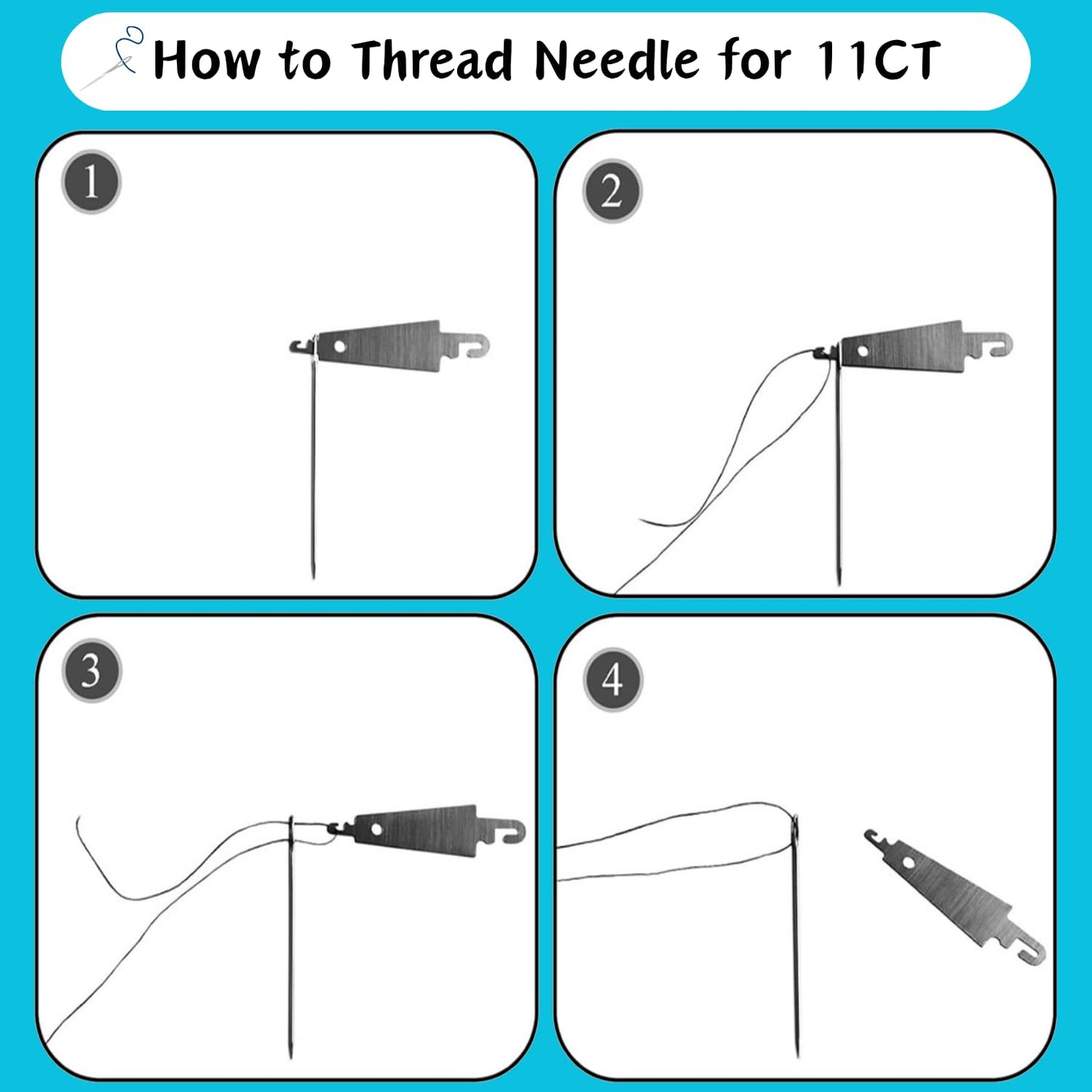 How to Thread Needle for 11CT

1

2

3

4