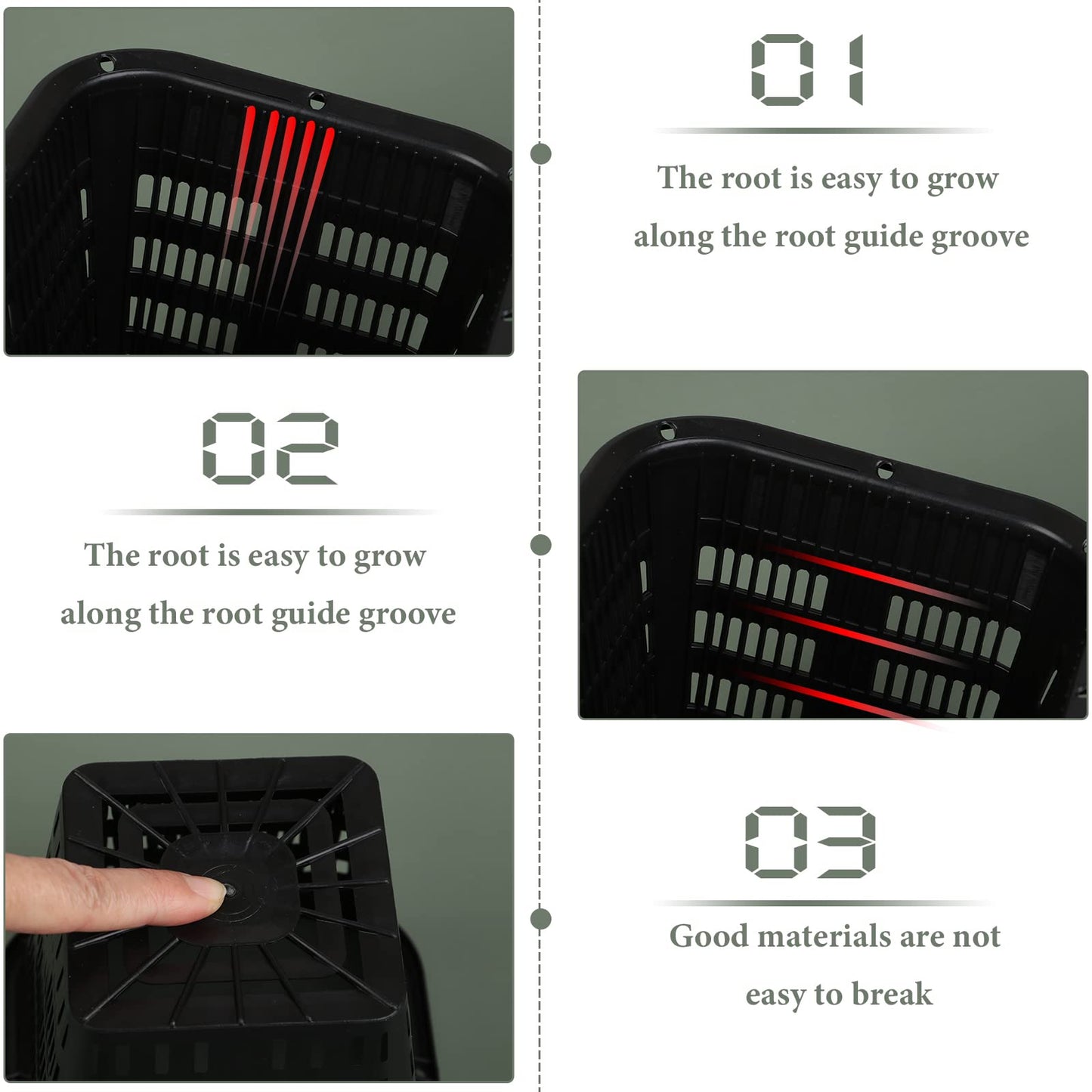 01

The root is easy to grow along the root guide groove

02

The root is easy to grow along the root guide groove

03

Good materials are not easy to break