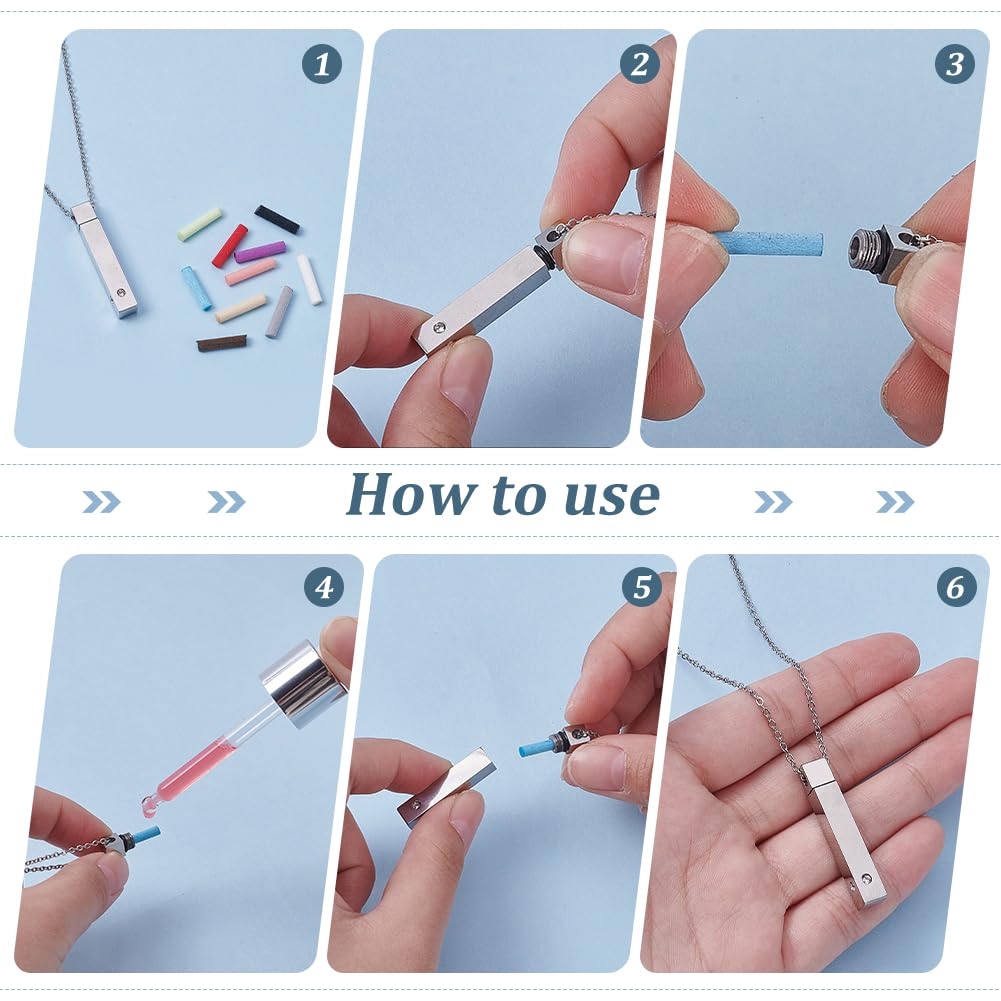 1

2

3

How to use

4

5

6