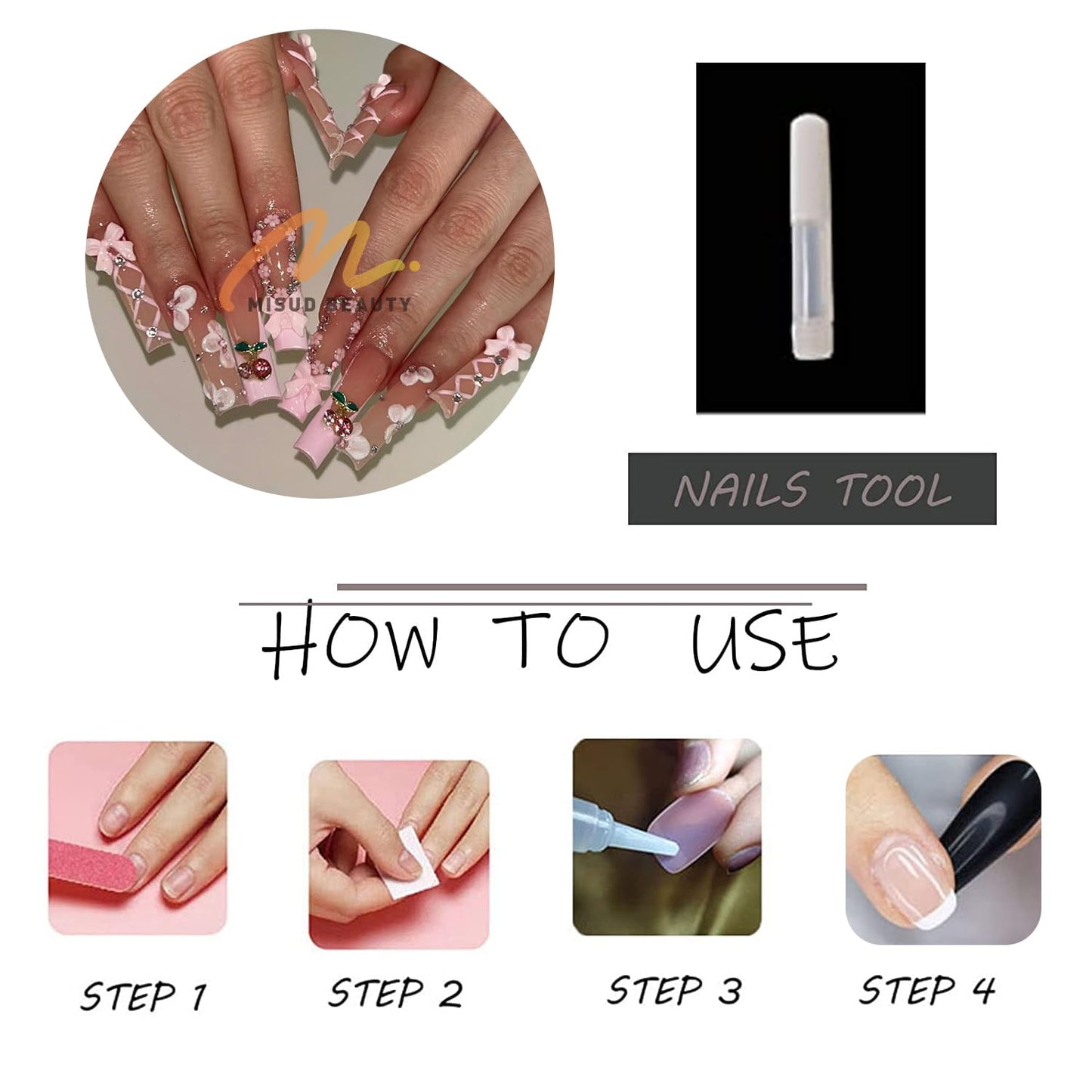 MISUD BEAUTY

NAILS TOOL

HOW TO USE

STEP 1

STEP 2

STEP 3

STEP 4