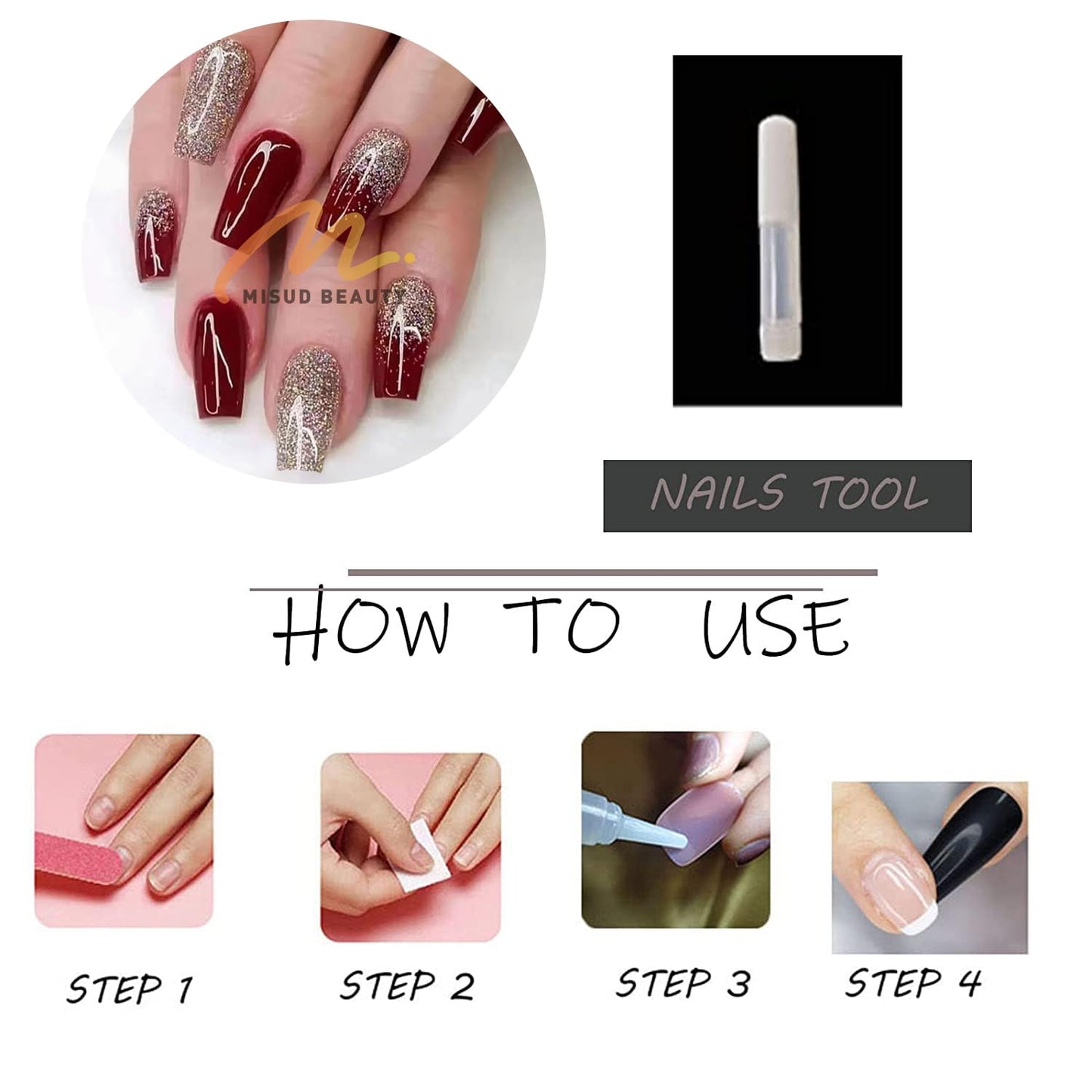 MISUD BEAUTY

NAILS TOOL

HOW TO USE

STEP 1

STEP 2

STEP 3

STEP 4