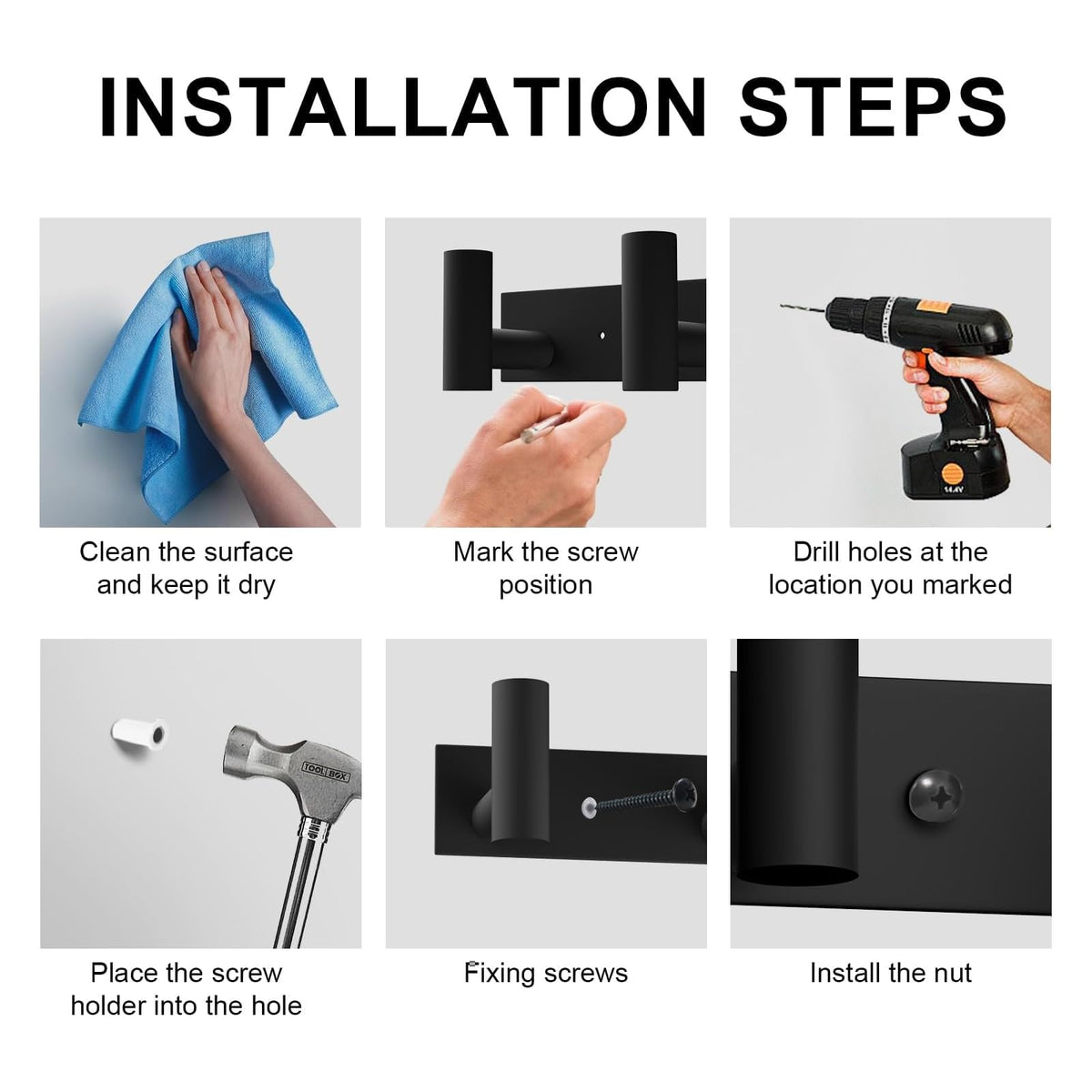 INSTALLATION STEPS

14.4V

Clean the surface and keep it dry

Mark the screw position

Drill holes at the location you marked

TOOL BOX

Place the screw holder into the hole

Fixing screws

Install the nut