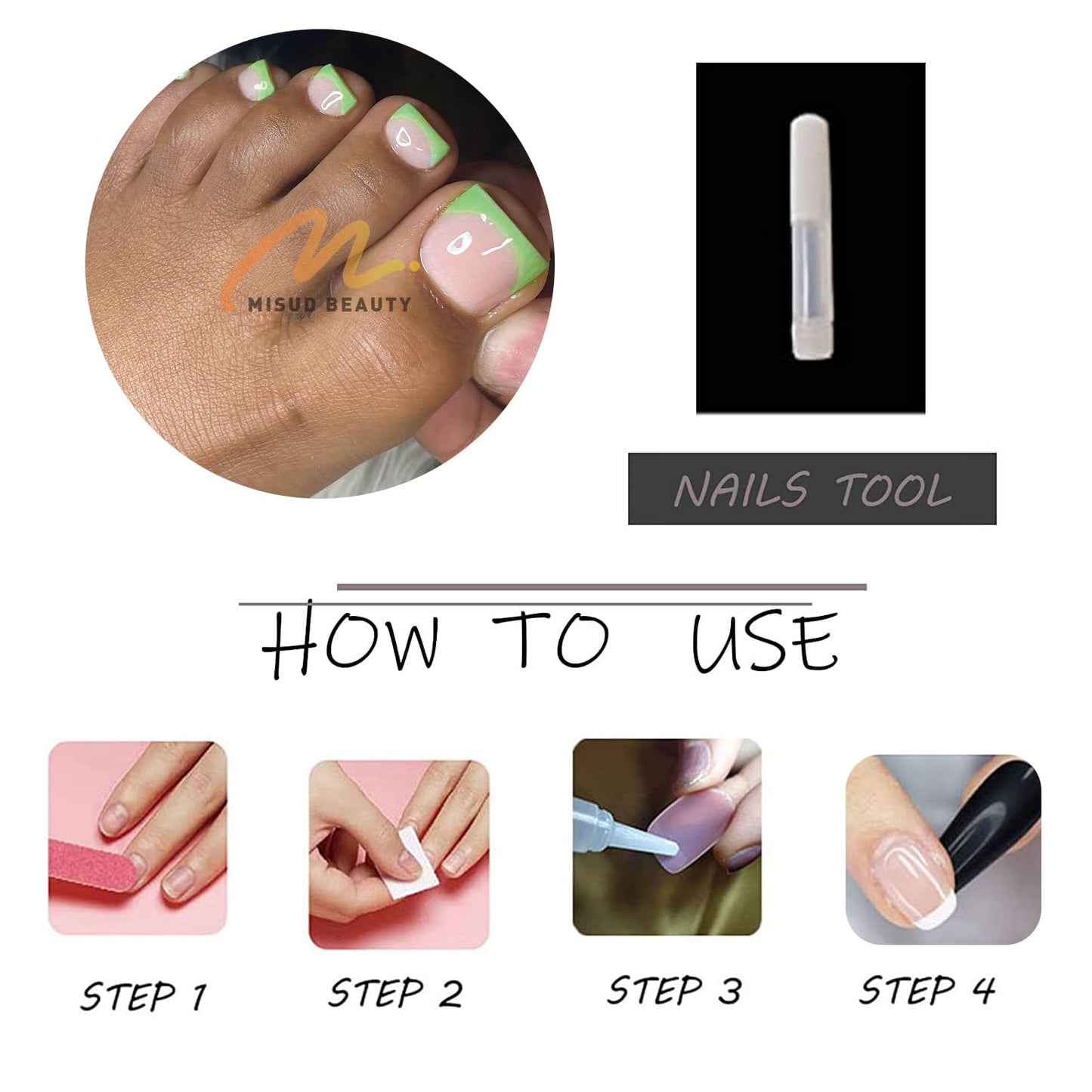 MISUD BEAUTY

NAILS TOOL

HOW TO USE

STEP 1

STEP 2

STEP 3

STEP 4