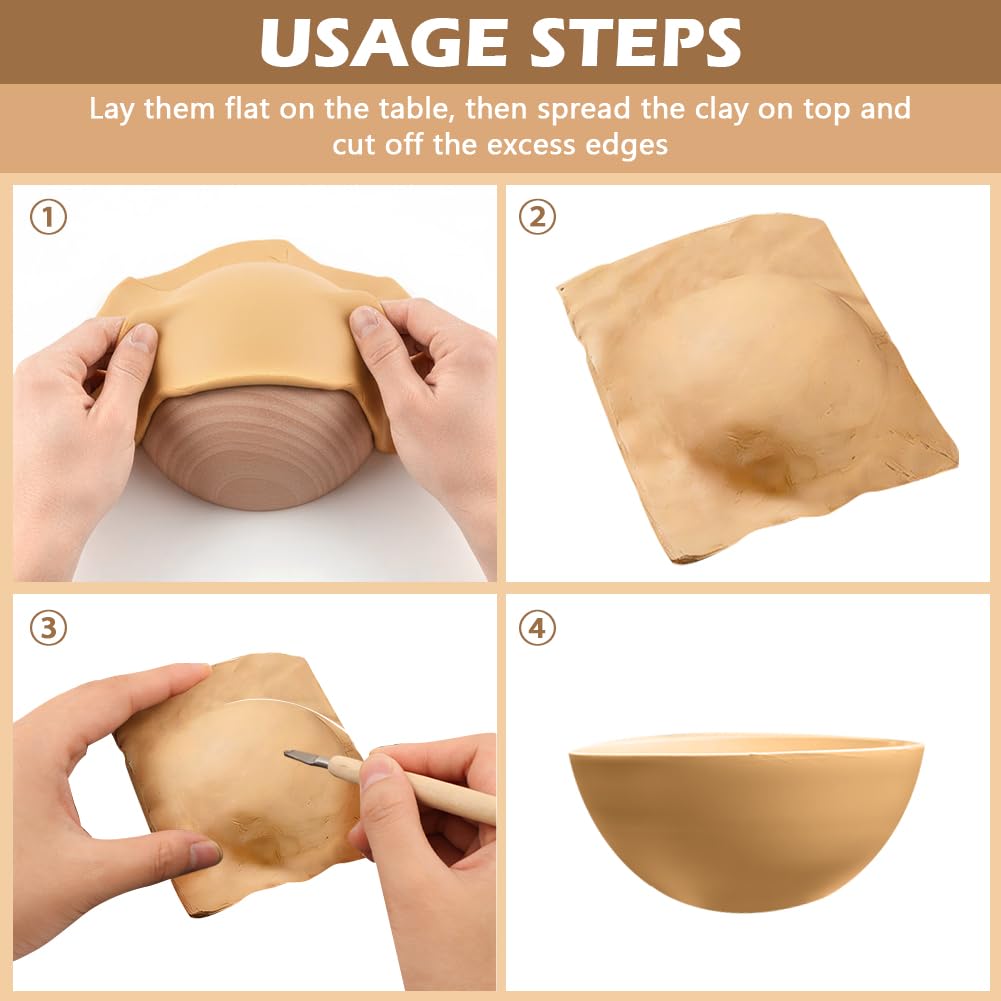 USAGE STEPS

Lay them flat on the table, then spread the clay on top and cut off the excess edges

①

②

③

④