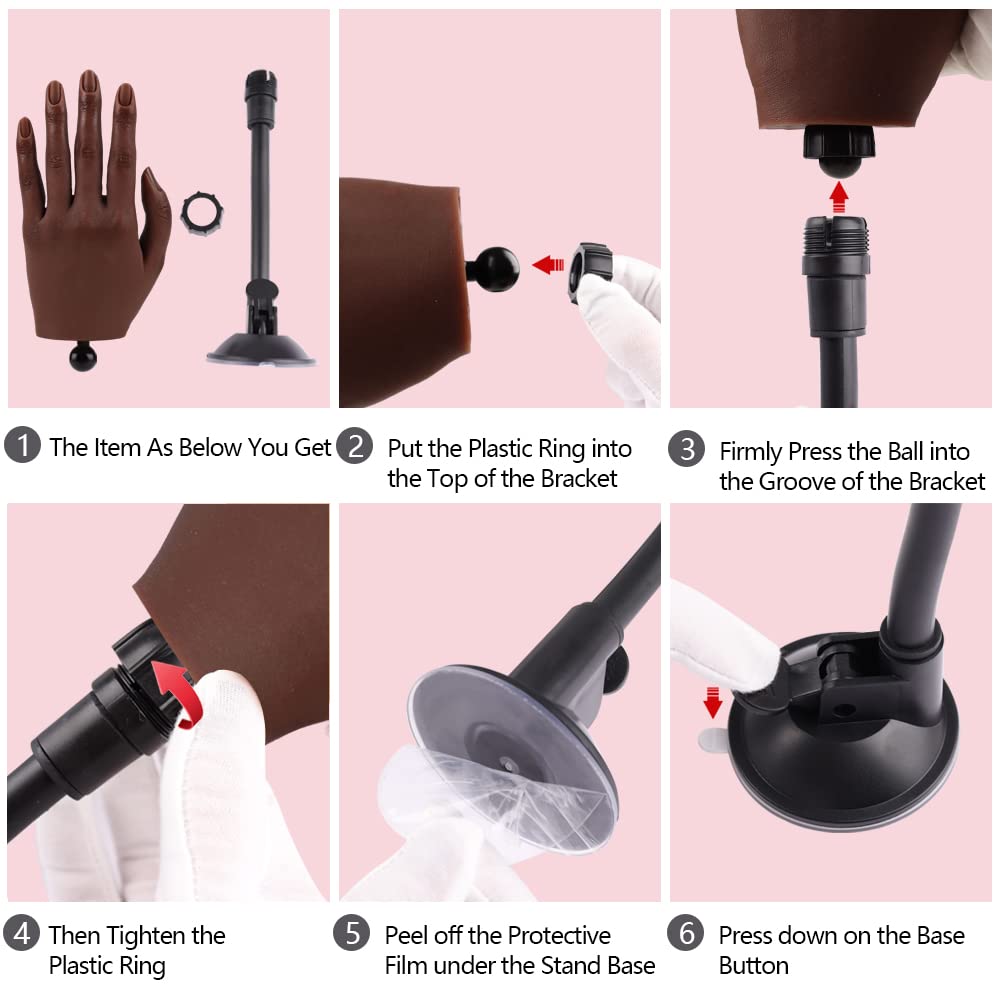 1 The Item As Below You Get

2 Put the Plastic Ring into the Top of the Bracket

3 Firmly Press the Ball into the Groove of the Bracket

4 Then Tighten the Plastic Ring

5 Peel off the Protective Film under the Stand Base

6 Press down on the Base Button