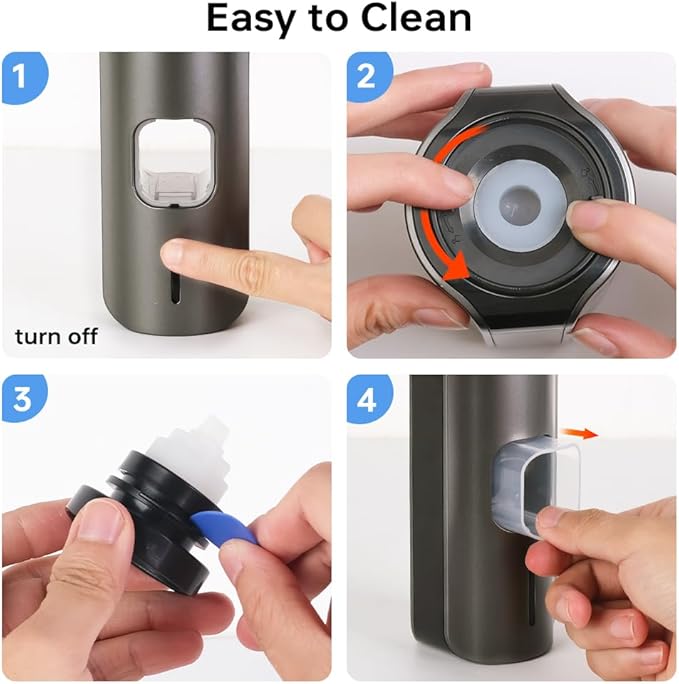 Easy to Clean

1

turn off

2

3

4