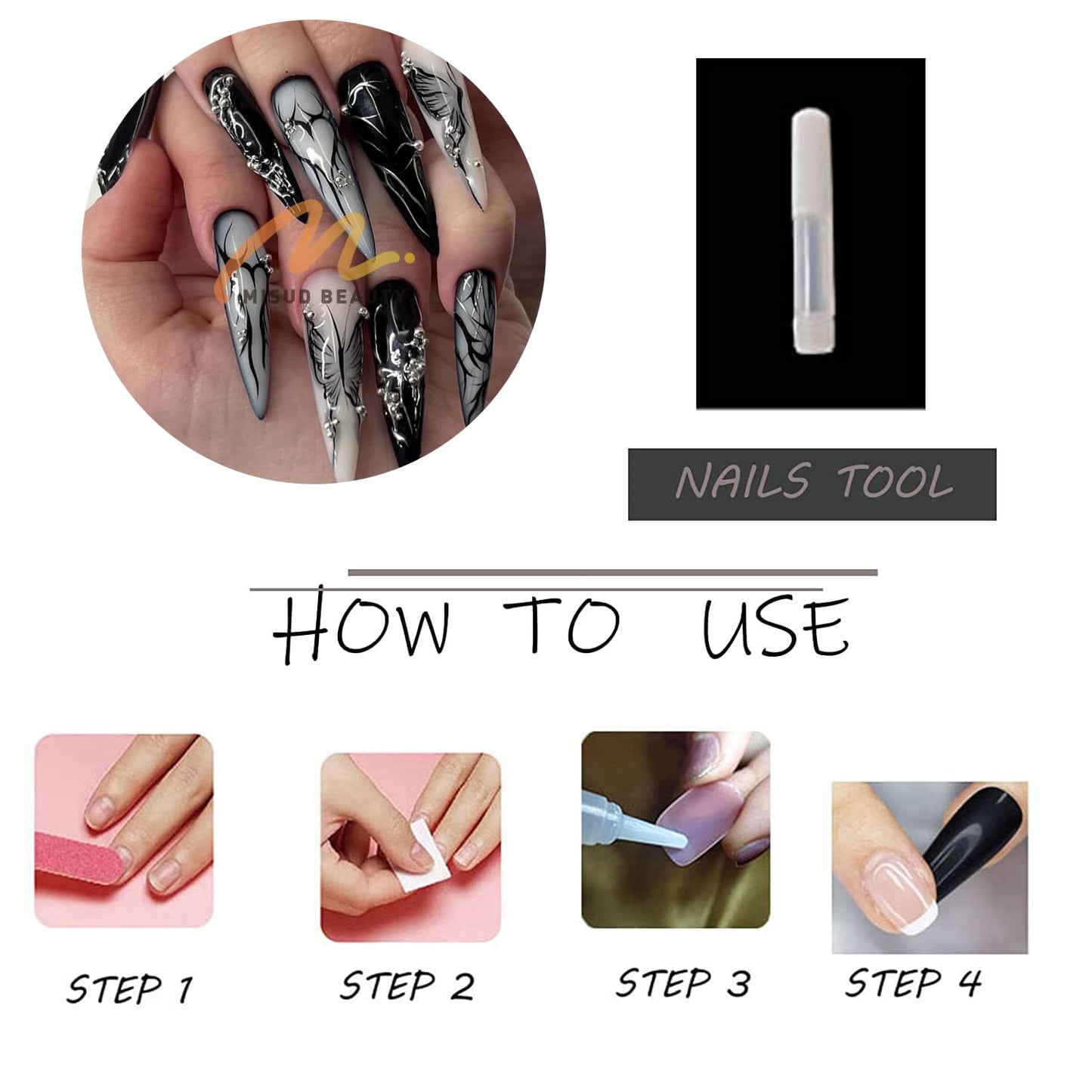 MISUD BEAUTY

NAILS TOOL

HOW TO USE

STEP 1

STEP 2

STEP 3

STEP 4