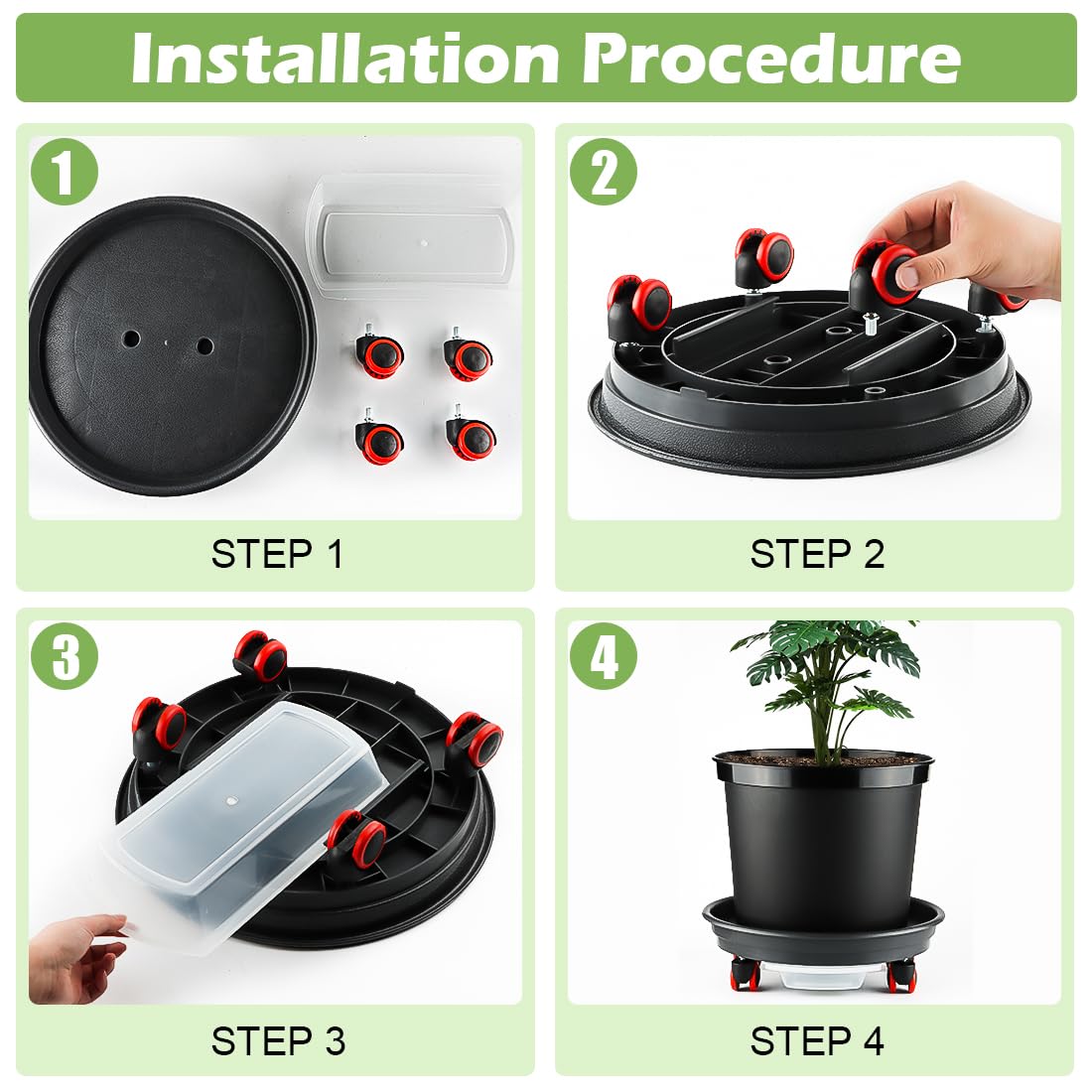 Installation Procedure

1

STEP 1

2

STEP 2

3

STEP 3

4

STEP 4