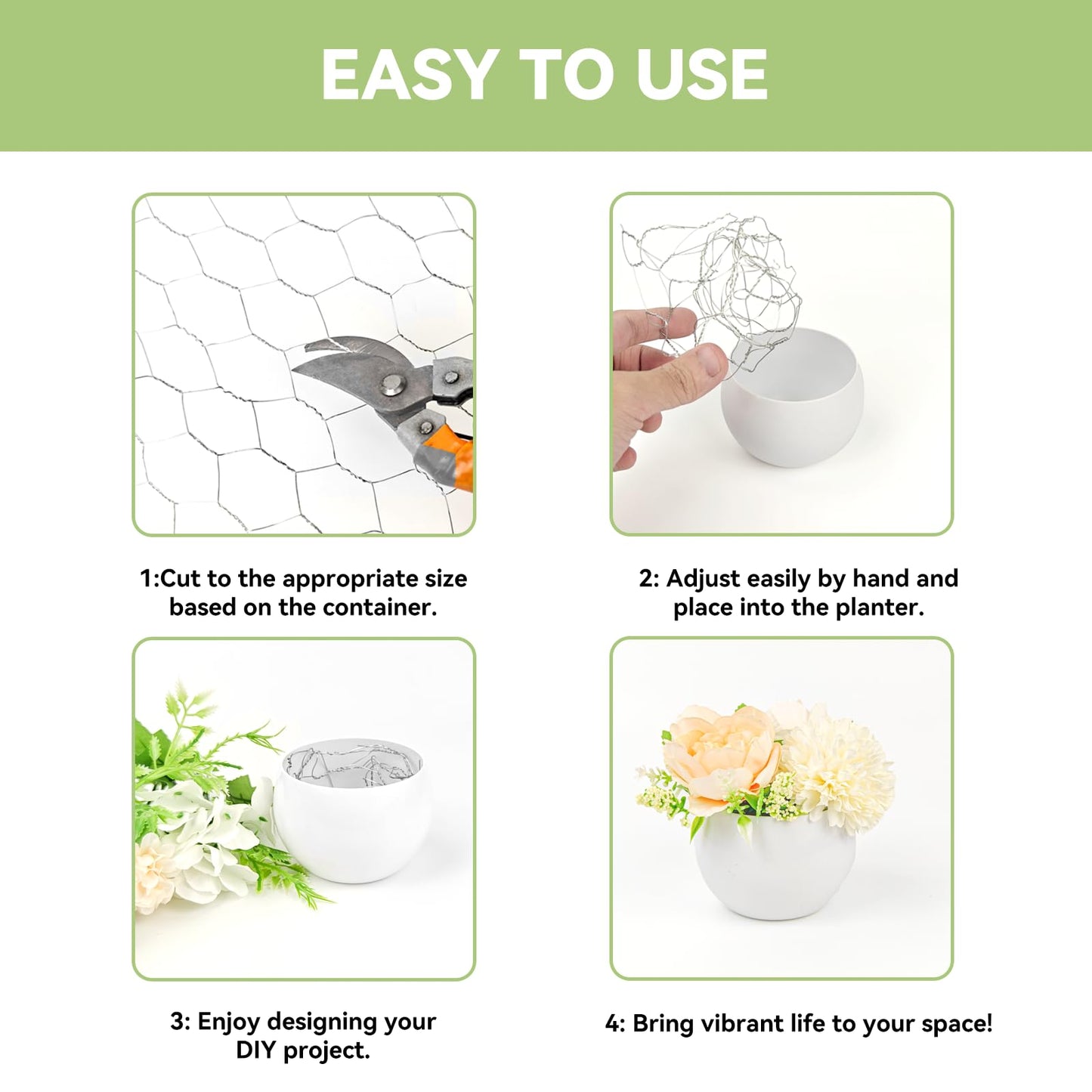 EASY TO USE

1:Cut to the appropriate size based on the container.

2: Adjust easily by hand and place into the planter.

3: Enjoy designing your DIY project.

4: Bring vibrant life to your space!