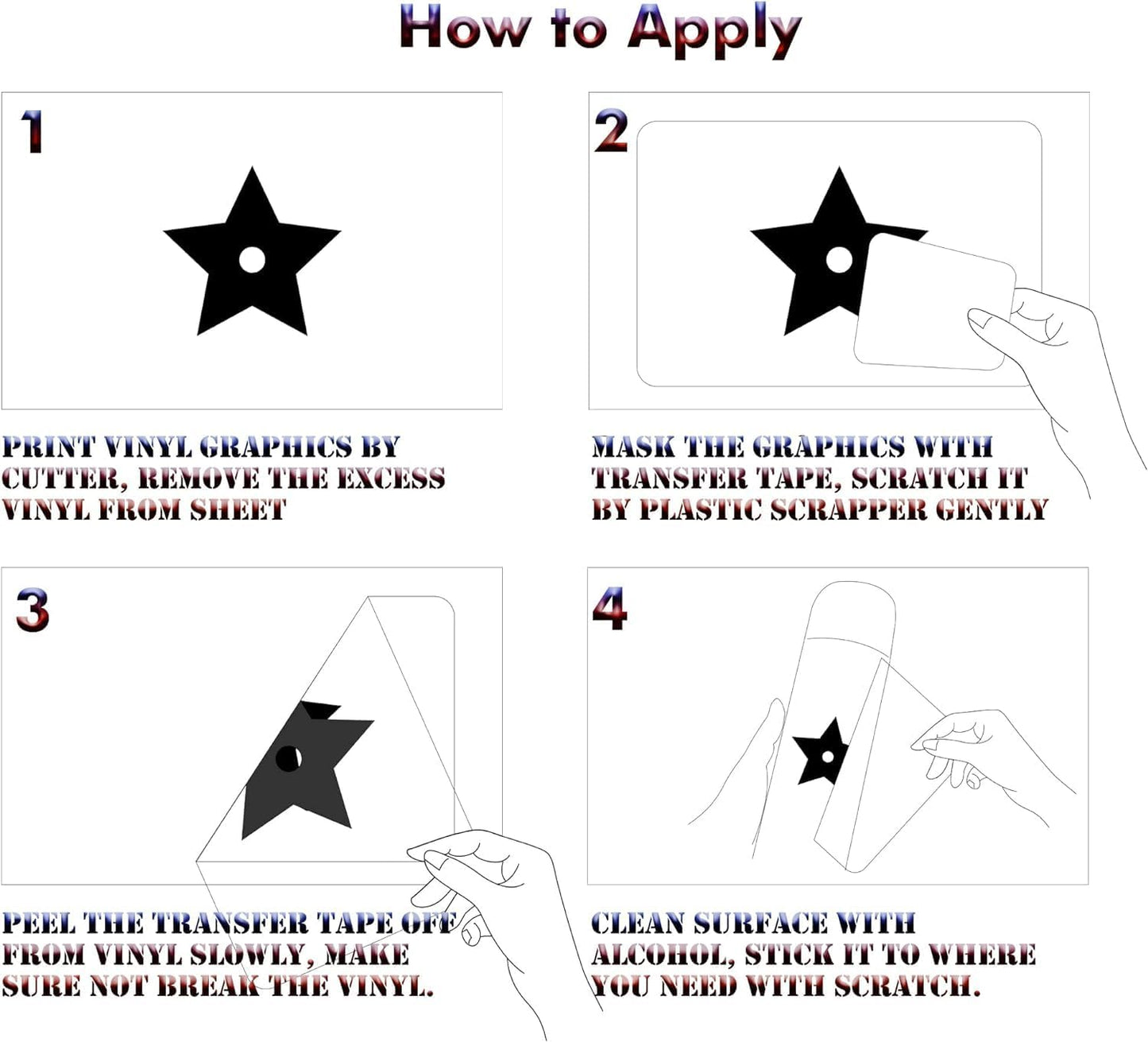 How to Apply

1

PRINT VINYL GRAPHICS BY CUTTER, REMOVE THE EXCESS VINYL FROM SHEET

2

MASK THE GRAPHICS WITH TRANSFER TAPE, SCRATCH IT BY PLASTIC SCRAPPER GENTLY

3

PEEL THE TRANSFER TAPE OFF FROM VINYL SLOWLY, MAKE SURE NOT BREAK THE VINYL.

4

CLEAN SURFACE WITH ALCOHOL, STICK IT TO WHERE YOU NEED WITH SCRATCH.