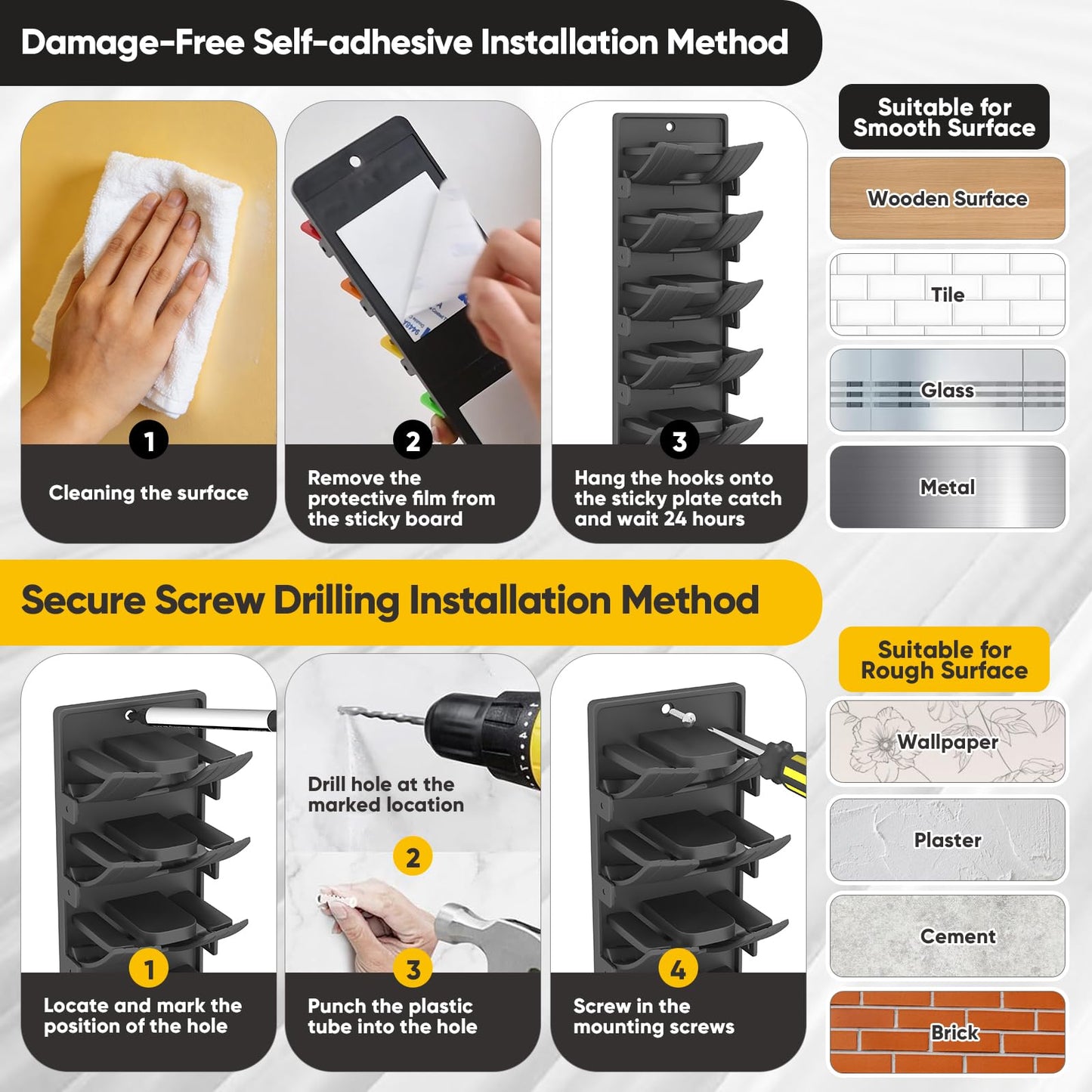 Damage-Free Self-adhesive Installation Method

1
Cleaning the surface

2
Remove the protective film from the sticky board

3
Hang the hooks onto the sticky plate catch and wait 24 hours

Suitable for Smooth Surface

Wooden Surface

Tile

Glass

Metal

Secure Screw Drilling Installation Method

1
Locate and mark the position of the hole

Drill hole at the marked location
2

3
Punch the plastic tube into the hole

4
Screw in the mounting screws

Suitable for Rough Surface

Wallpaper

Plaster

Cement

Brick