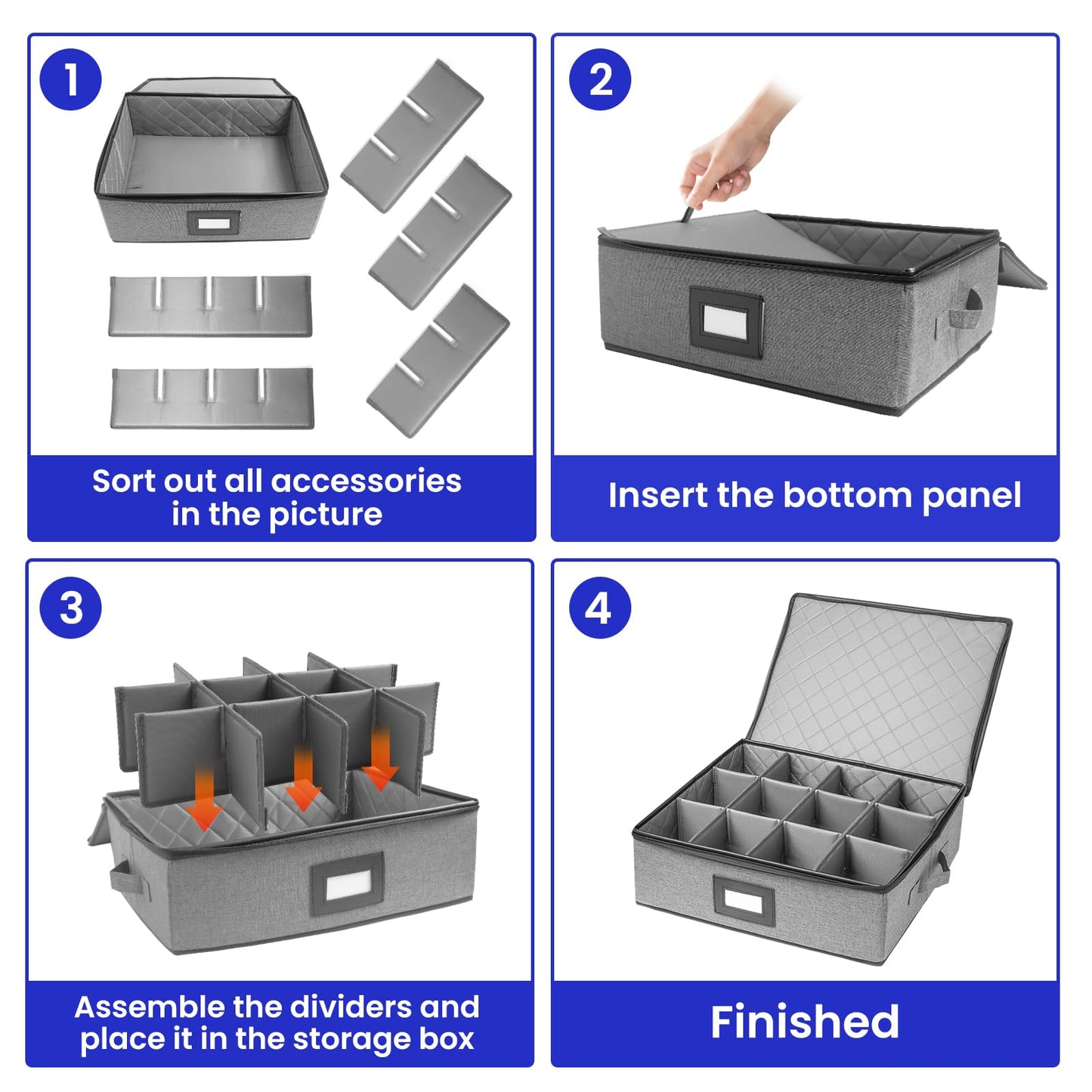 1

Sort out all accessories in the picture

2

Insert the bottom panel

3

Assemble the dividers and place it in the storage box

4

Finished