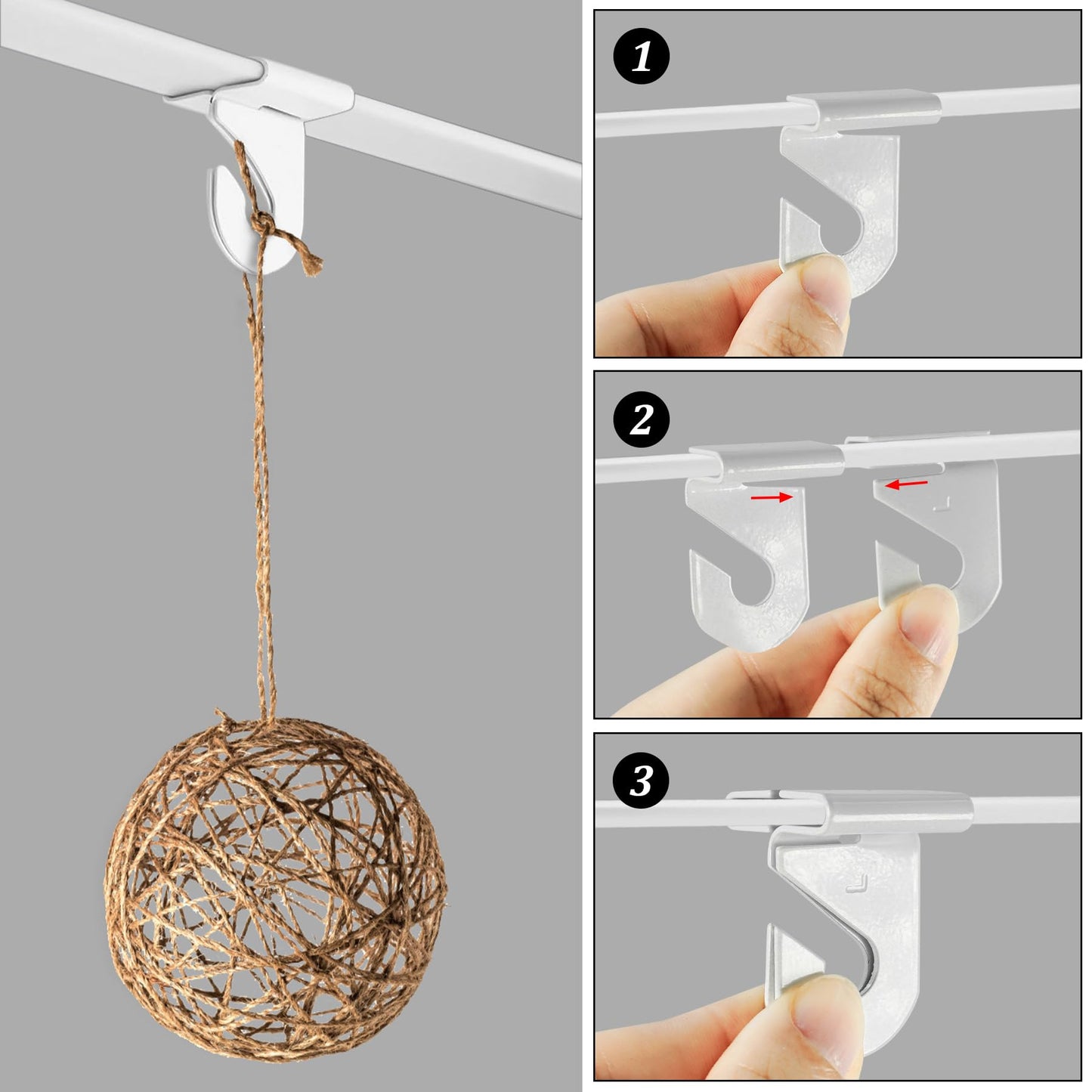 1

2

3