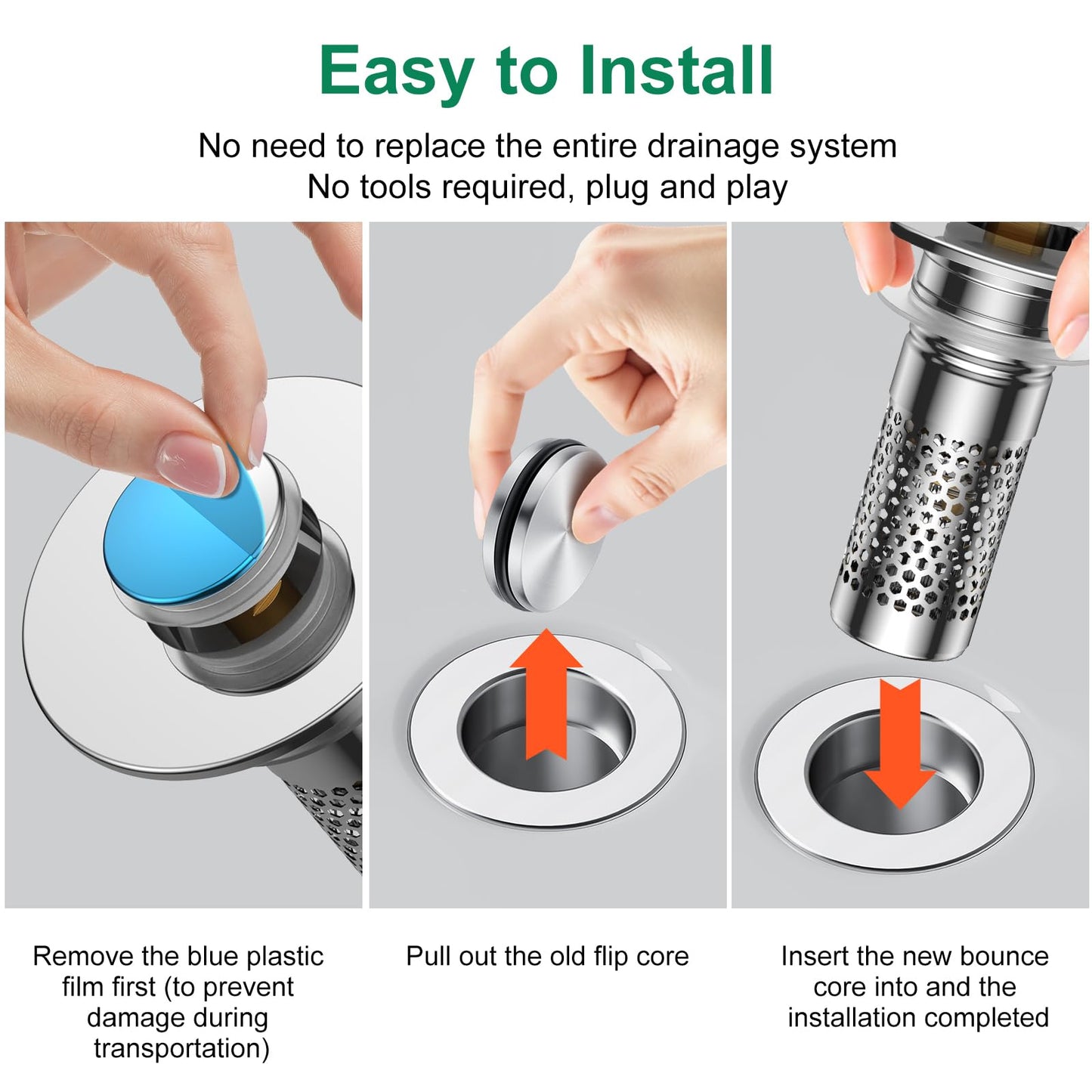 Easy to Install

No need to replace the entire drainage system
No tools required, plug and play

Remove the blue plastic film first (to prevent damage during transportation)

Pull out the old flip core

Insert the new bounce core into and the installation completed