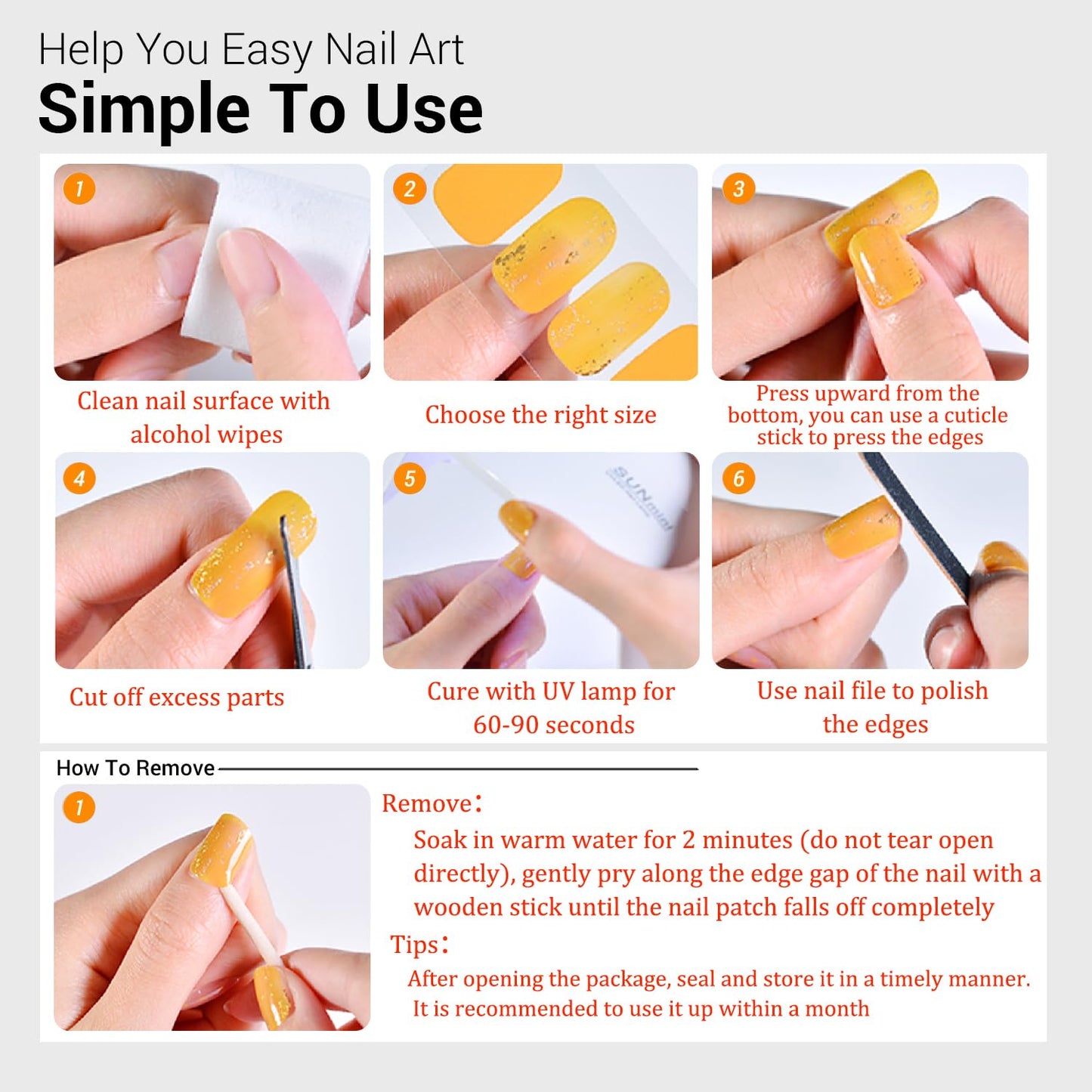 Help You Easy Nail Art
Simple To Use

1
Clean nail surface with alcohol wipes

2
Choose the right size

3
Press upward from the bottom, you can use a cuticle stick to press the edges

4
Cut off excess parts

5
SUNmini
Cure with UV lamp for 60-90 seconds

6
Use nail file to polish the edges

How To Remove

1
Remove:
Soak in warm water for 2 minutes (do not tear open directly), gently pry along the edge gap of the nail with a wooden stick until the nail patch falls off completely
Tips:
After opening the package, seal and store it in a timely manner. It is recommended to use it up within a month